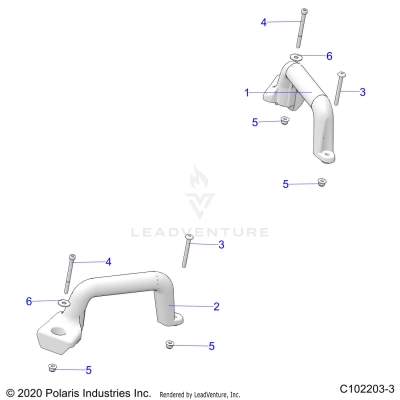 4

6

1

3

5

5

LEADVENTURE

3

4

6

2

5

5

© 2020 Polaris Industries Inc. Rendered by LeadVenture, Inc.

C102203-3