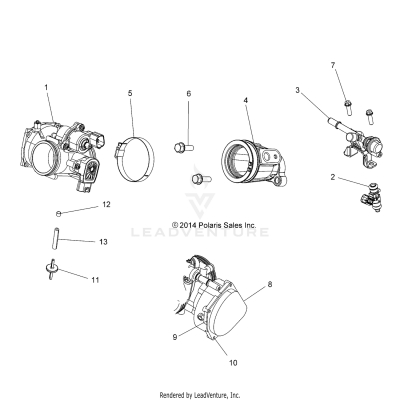 7
1
5
6
4
3
2
12
© 2014 Polaris Sales Inc.
LEADVENTURE
13
11
8
9
10
Rendered by LeadVenture, Inc.