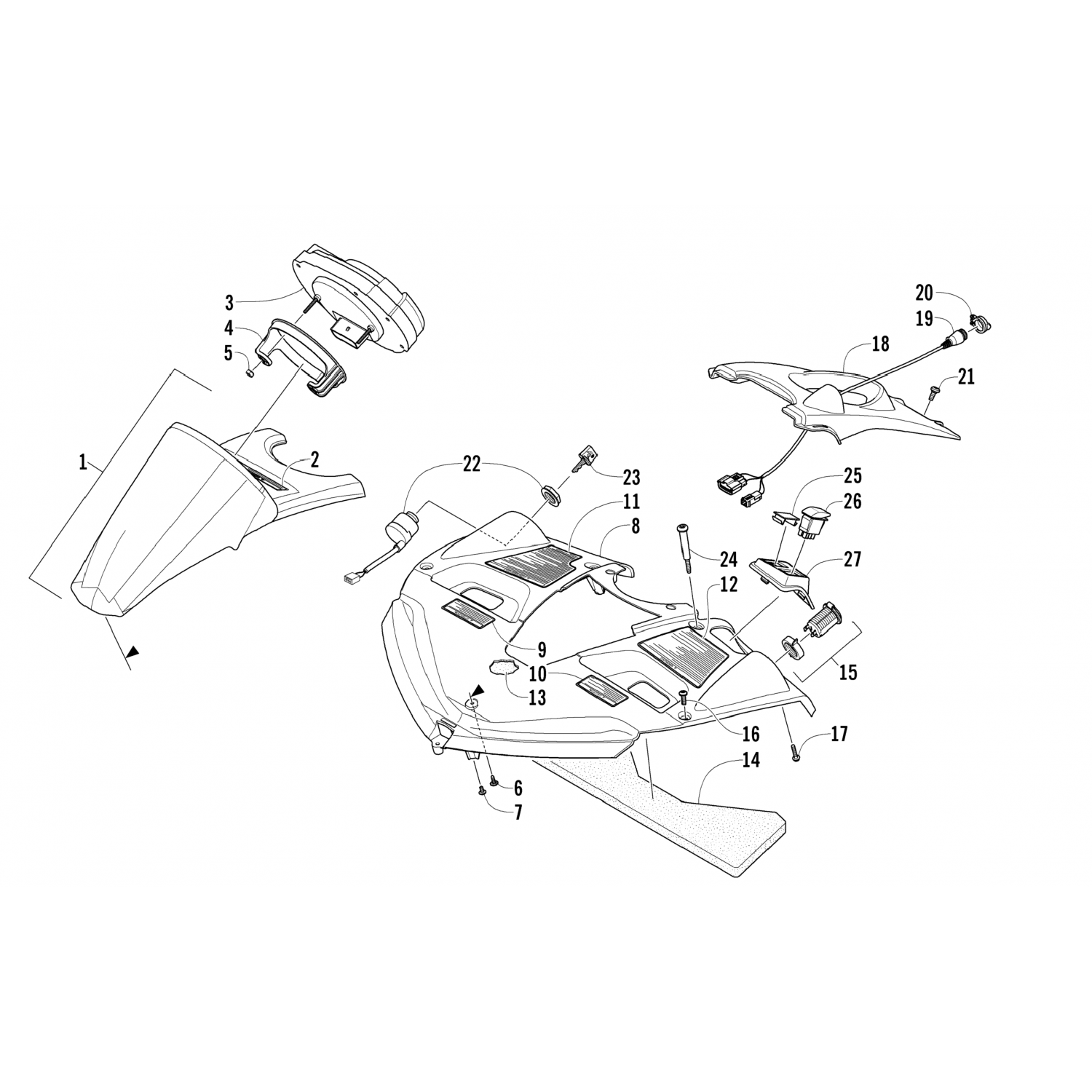 3
4
5
1
2
20
19
18
21
22
23
11
8
25
26
24
27
12
9
10
13
15
16
17
14
6
7