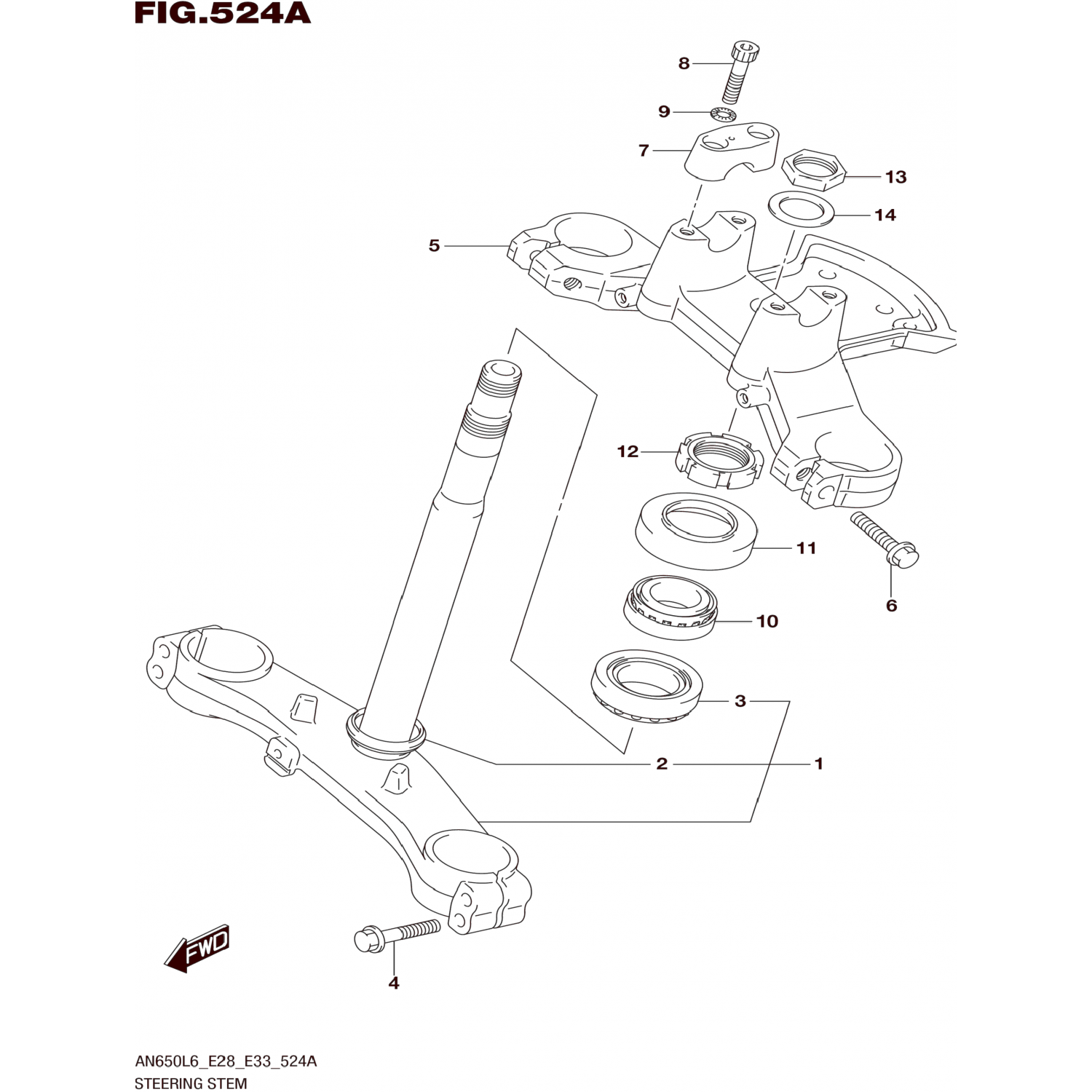 FIG.524A

8
9
7
13
14
5
12
11
6
10
3
2
1
FWD
4

AN650L6_E28_E33_524A
STEERING STEM