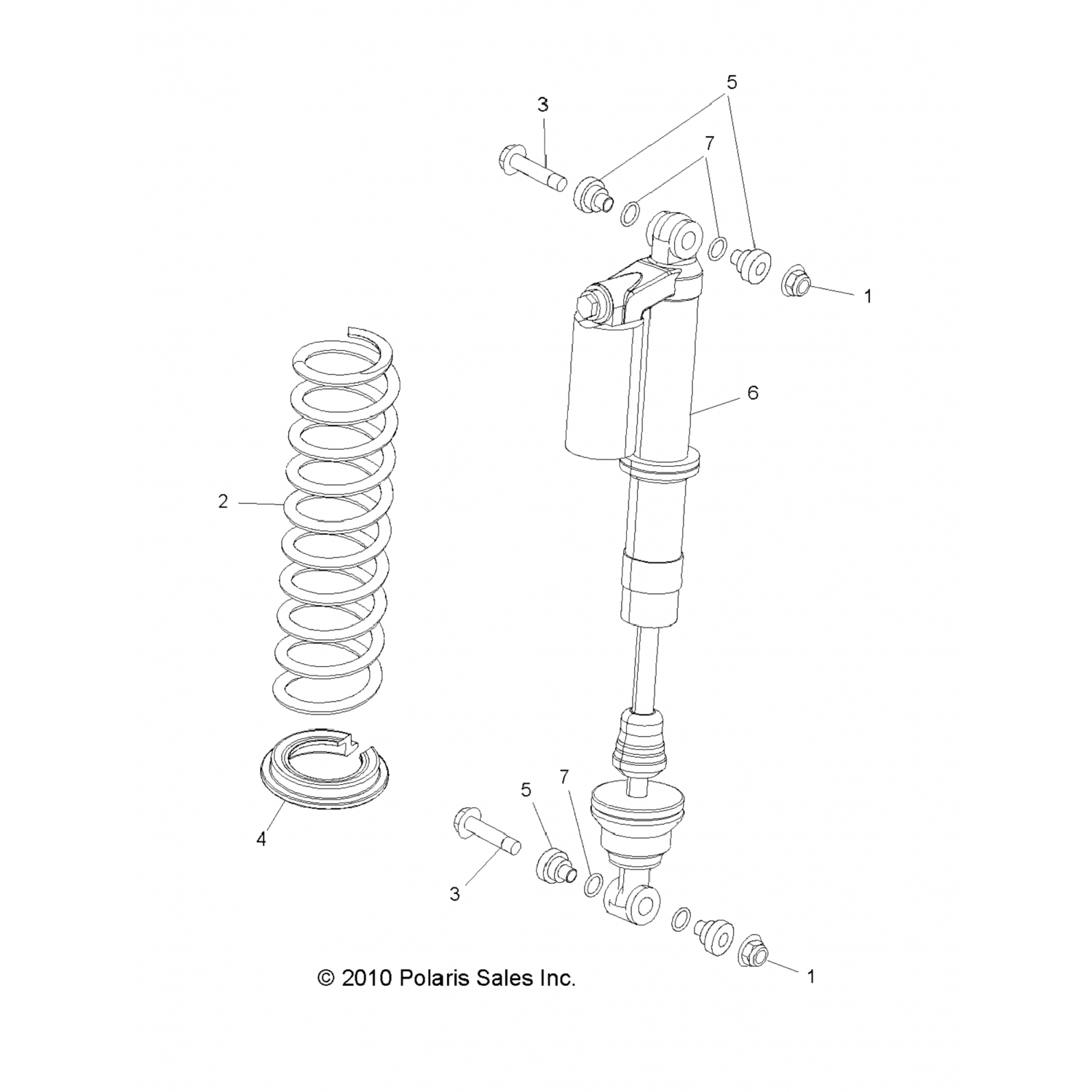 5
3
7
1
6
2
5
7
4
3
1
© 2010 Polaris Sales Inc.