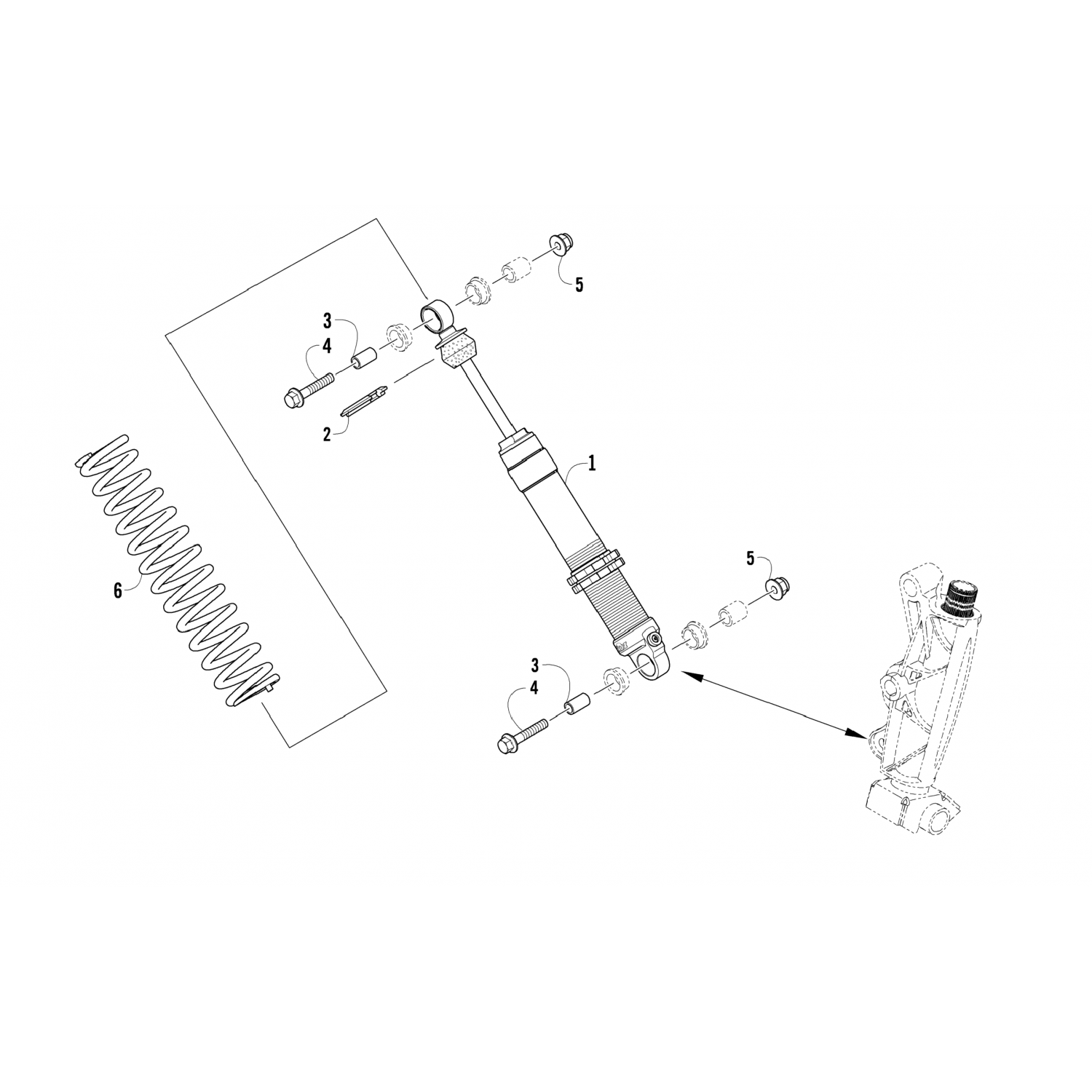 5

3

4

2

1

6

5

3

4