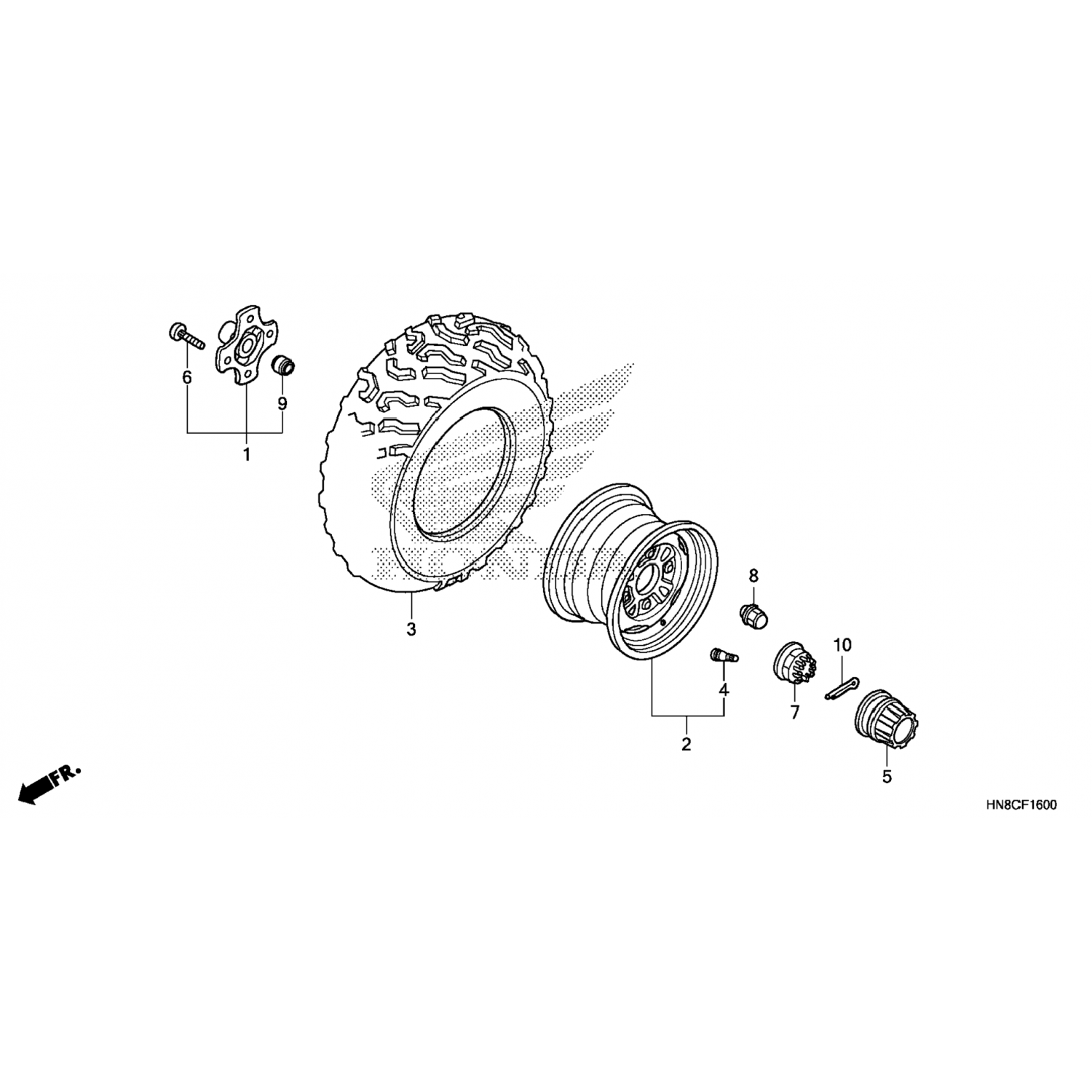 6
9
1
3
8
10
4
7
2
5
FR.
HN8CF1600