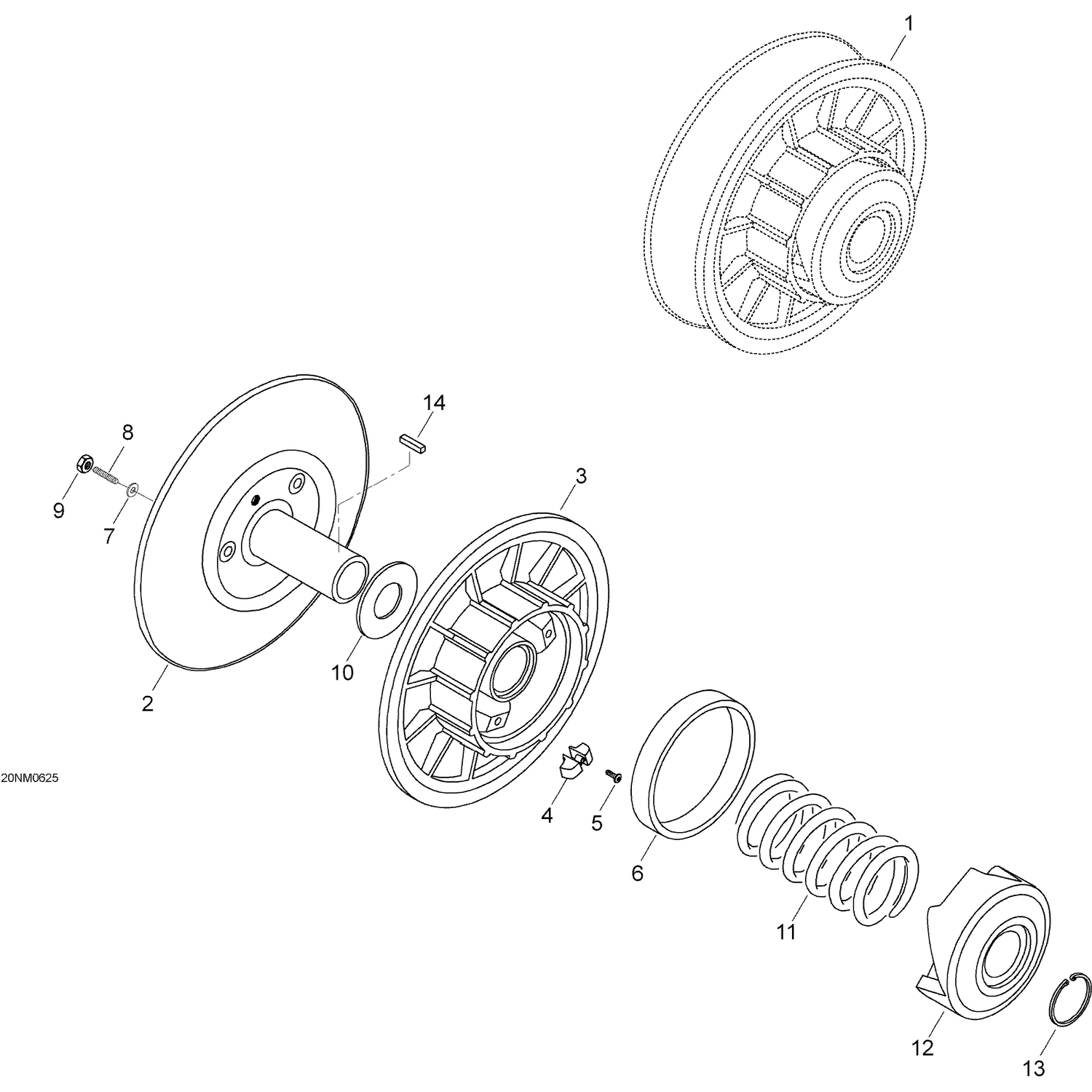 1

14

8

9

7

3

10

2

20NM0625

4

5

6

11

12

13