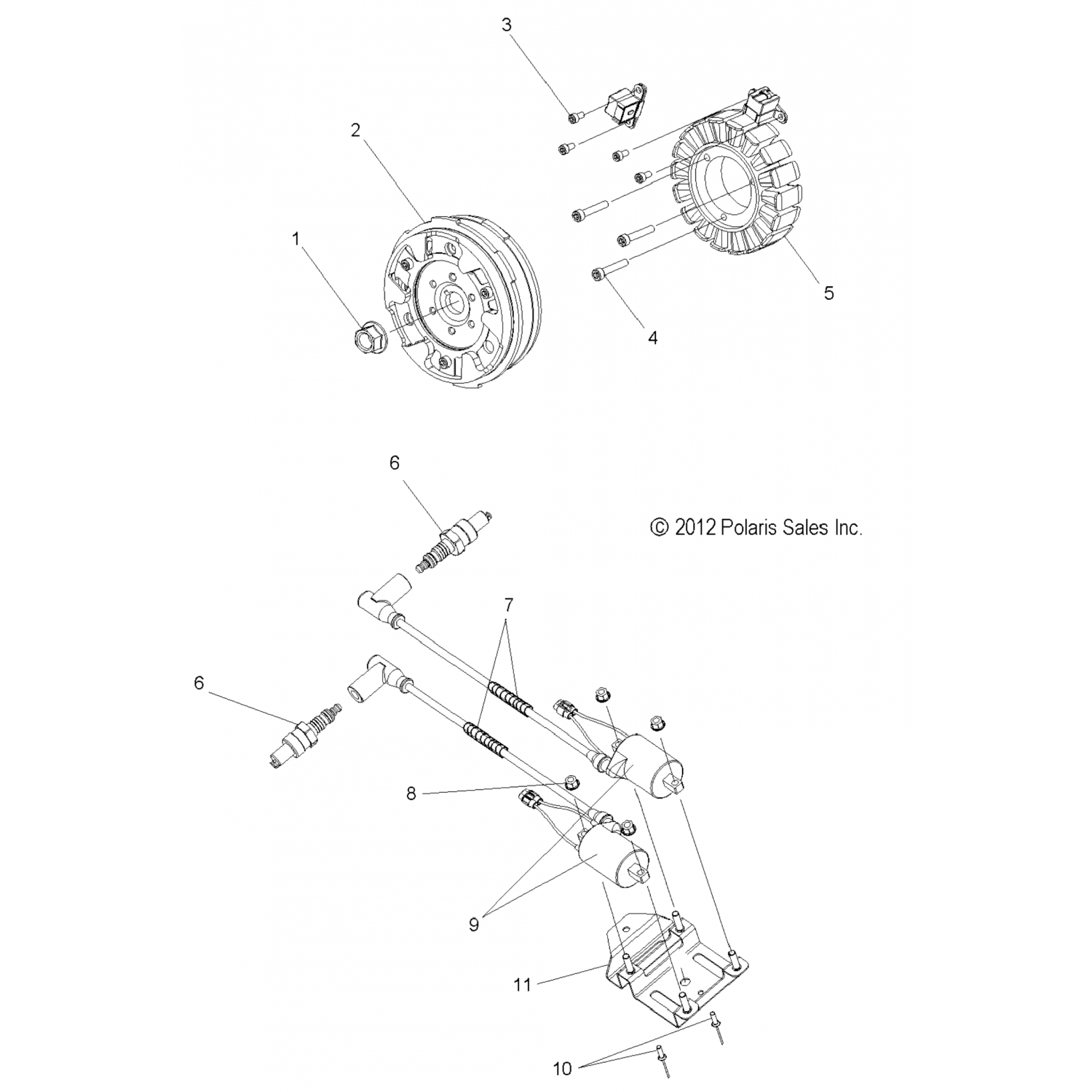 3

2

1

5

4

6

© 2012 Polaris Sales Inc.

7

6

8

9

11

10