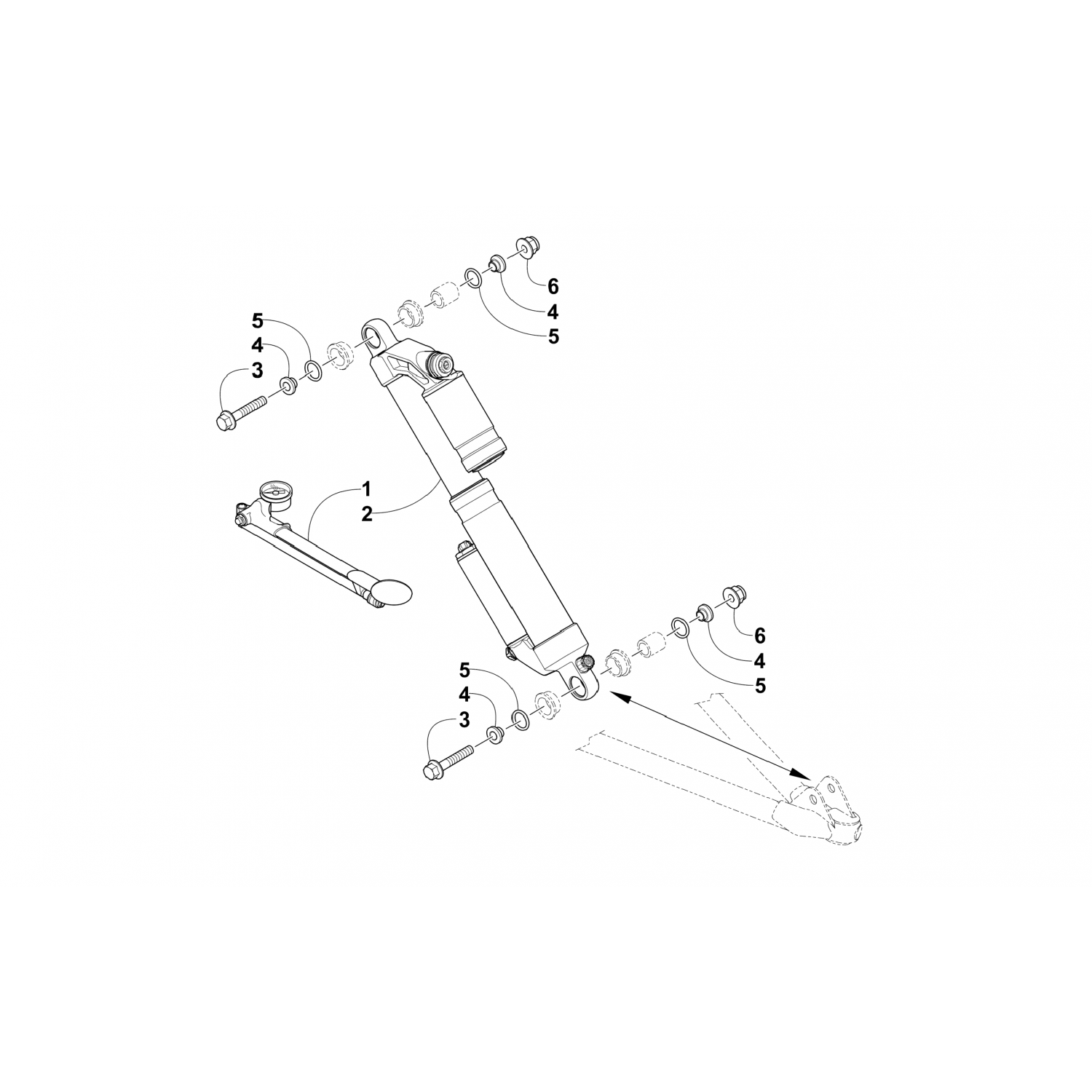 6
4
5
5
4
3
1
2
6
4
5
5
4
3