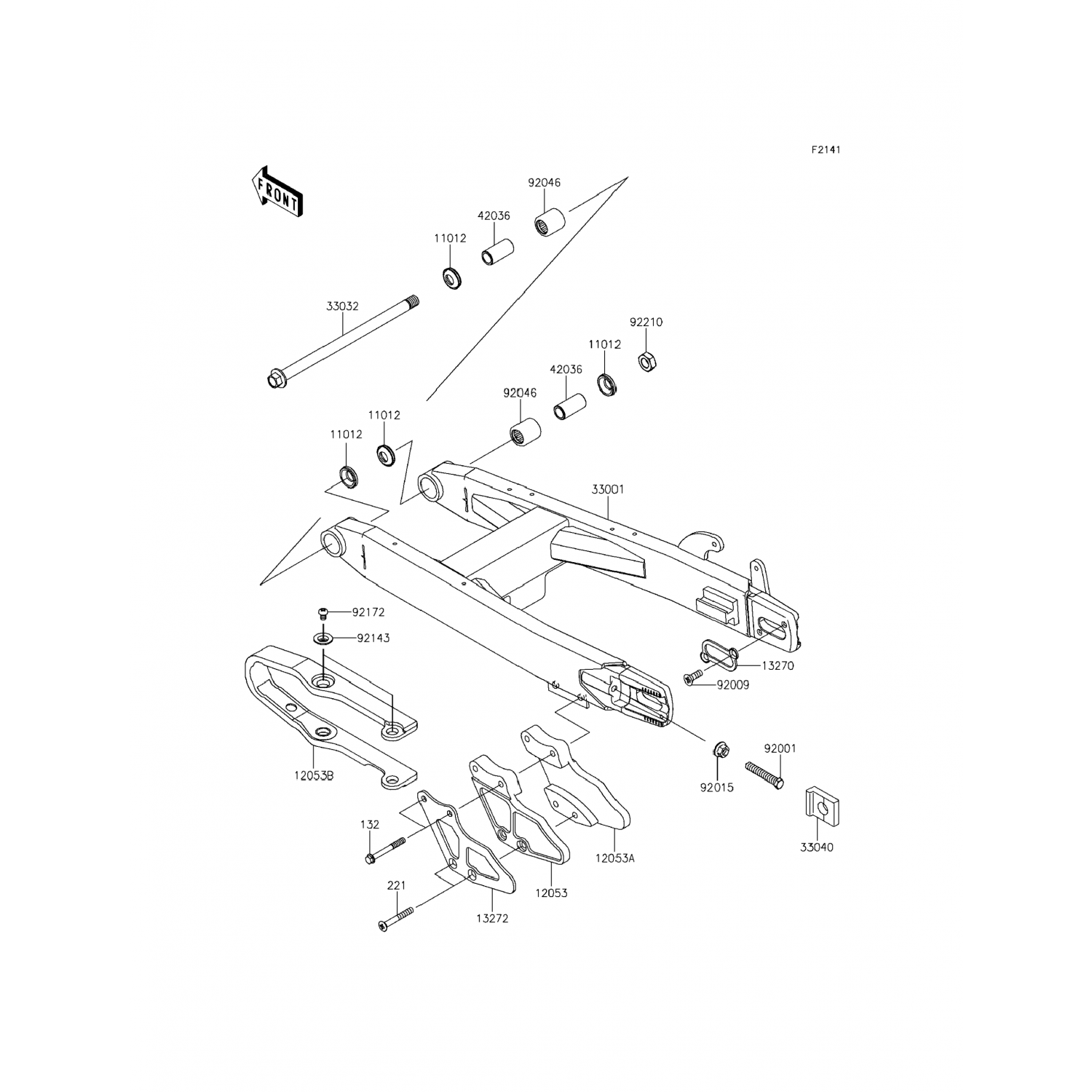 F2141

FRONT

92046
42036
11012
33032
92210
11012
42036
92046
11012
11012
33001
92172
92143
13270
92009
12053B
92001
92015
33040
132
12053A
12053
221
13272