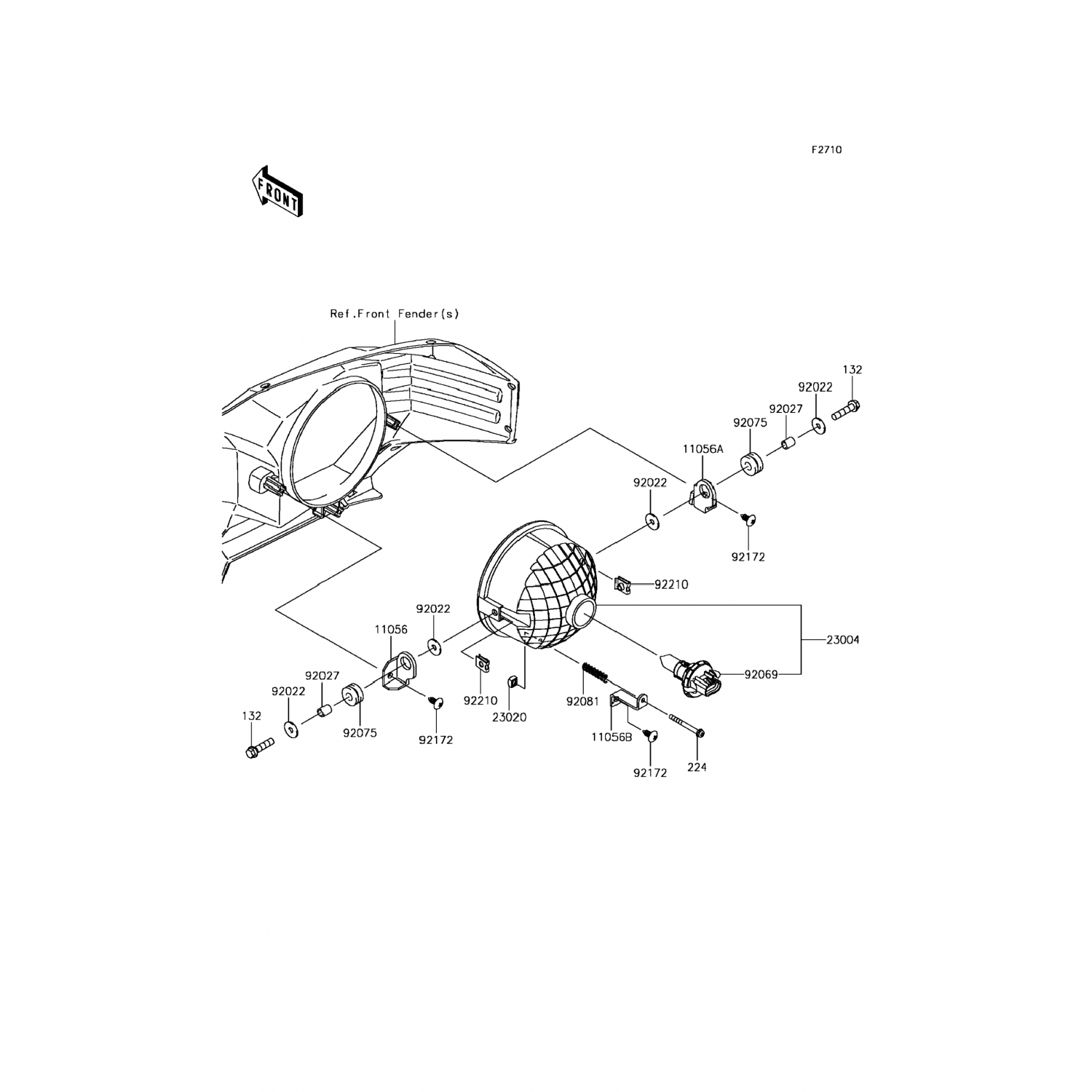 F2710

FRONT

Ref.Front Fender(s)

132
92022
92027
92075
11056A
92022
92172
92210
23004
92069
92022
11056
92027
92022
132
92075
92172
92210
23020
92081
11056B
92172
224