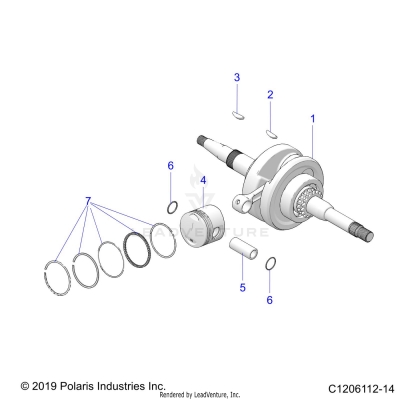 3

2

1

6

4

7

LEADVENTURE

5

6

© 2019 Polaris Industries Inc.

Rendered by LeadVenture, Inc.

C1206112-14