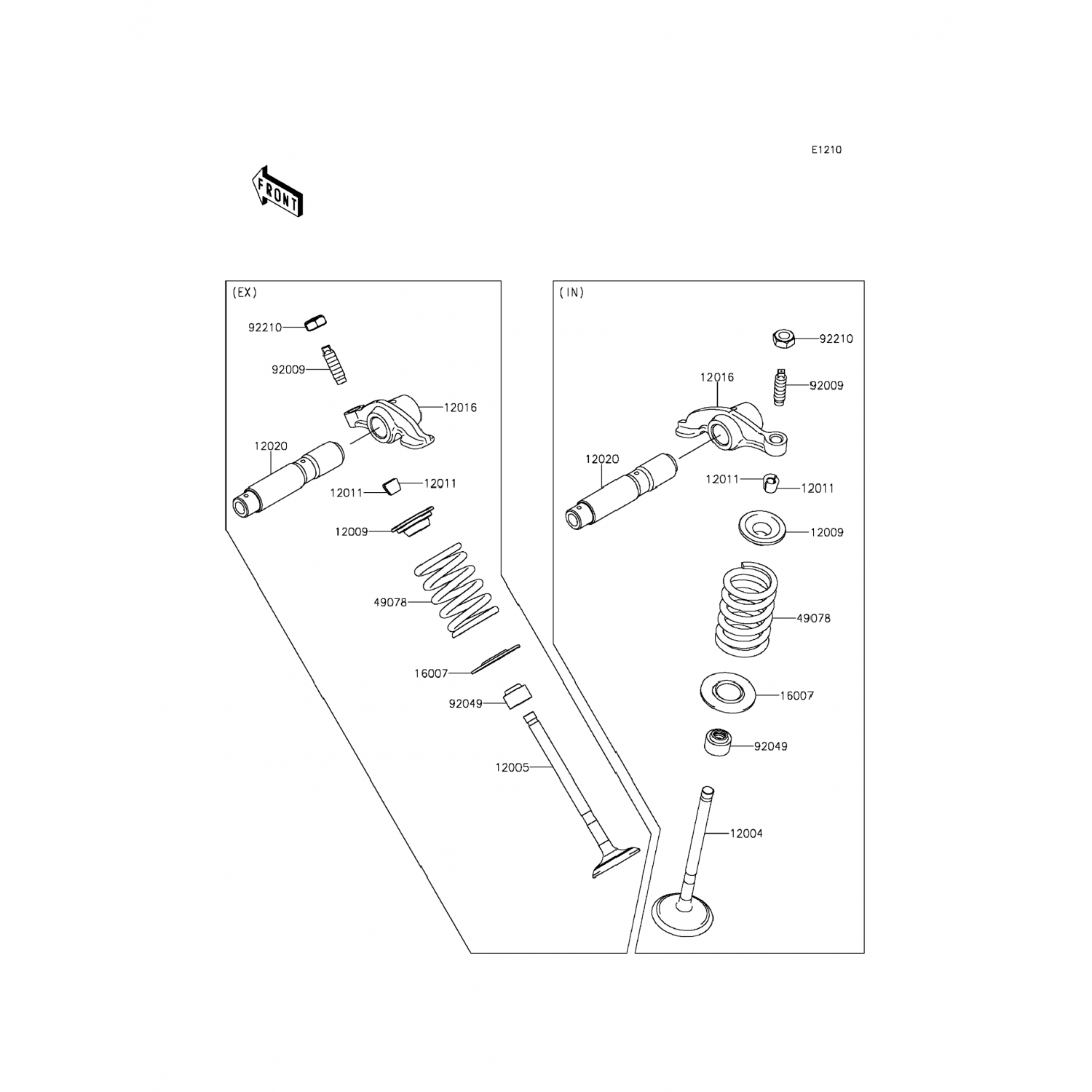 E1210

FRONT

(EX)

92210

92009

12016

12020

12011

12011

12009

49078

16007

92049

12005

(IN)

92210

12016

92009

12020

12011

12011

12009

49078

16007

92049

12004