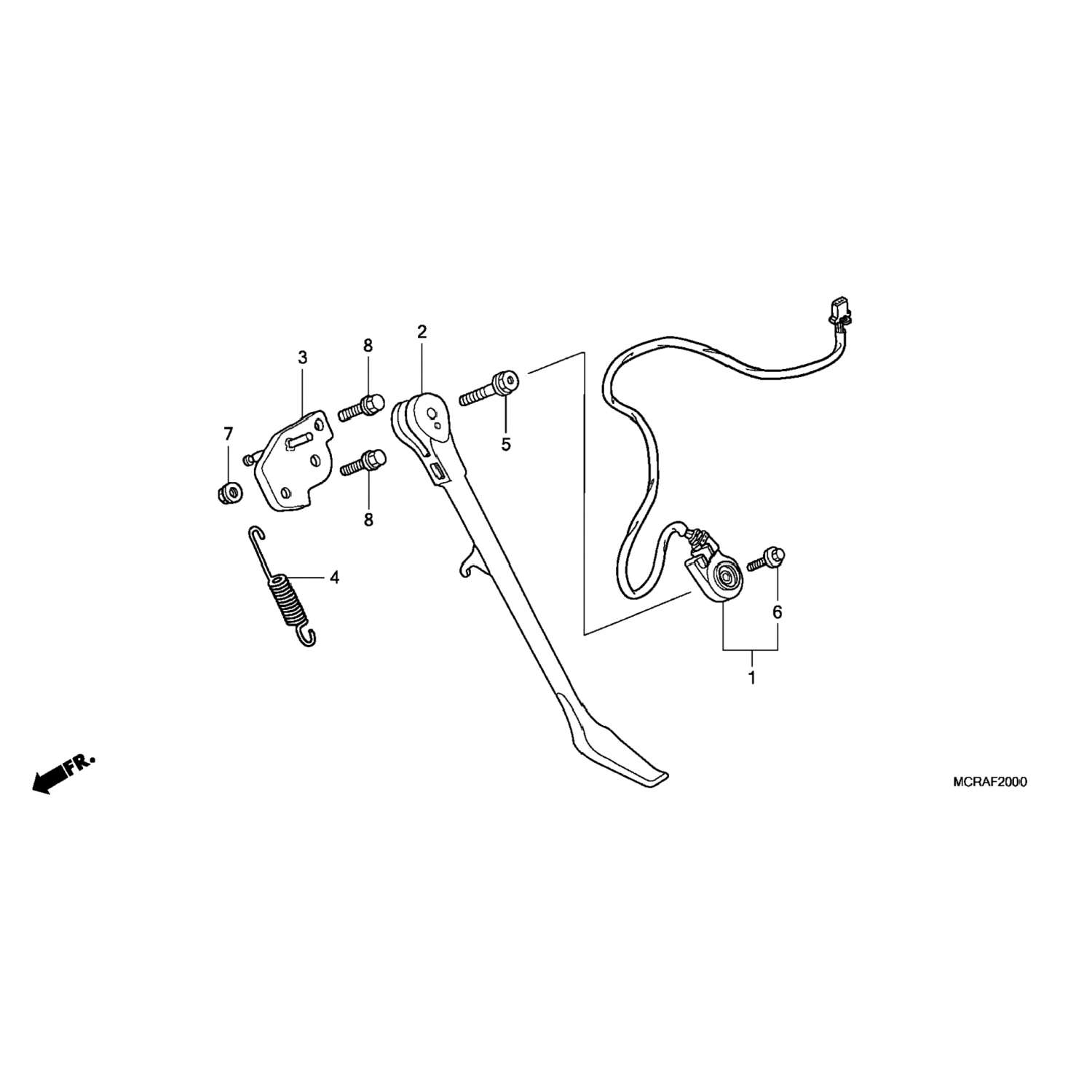 2
3
8
7
5
8
4
6
1
FR.
MCRAF2000