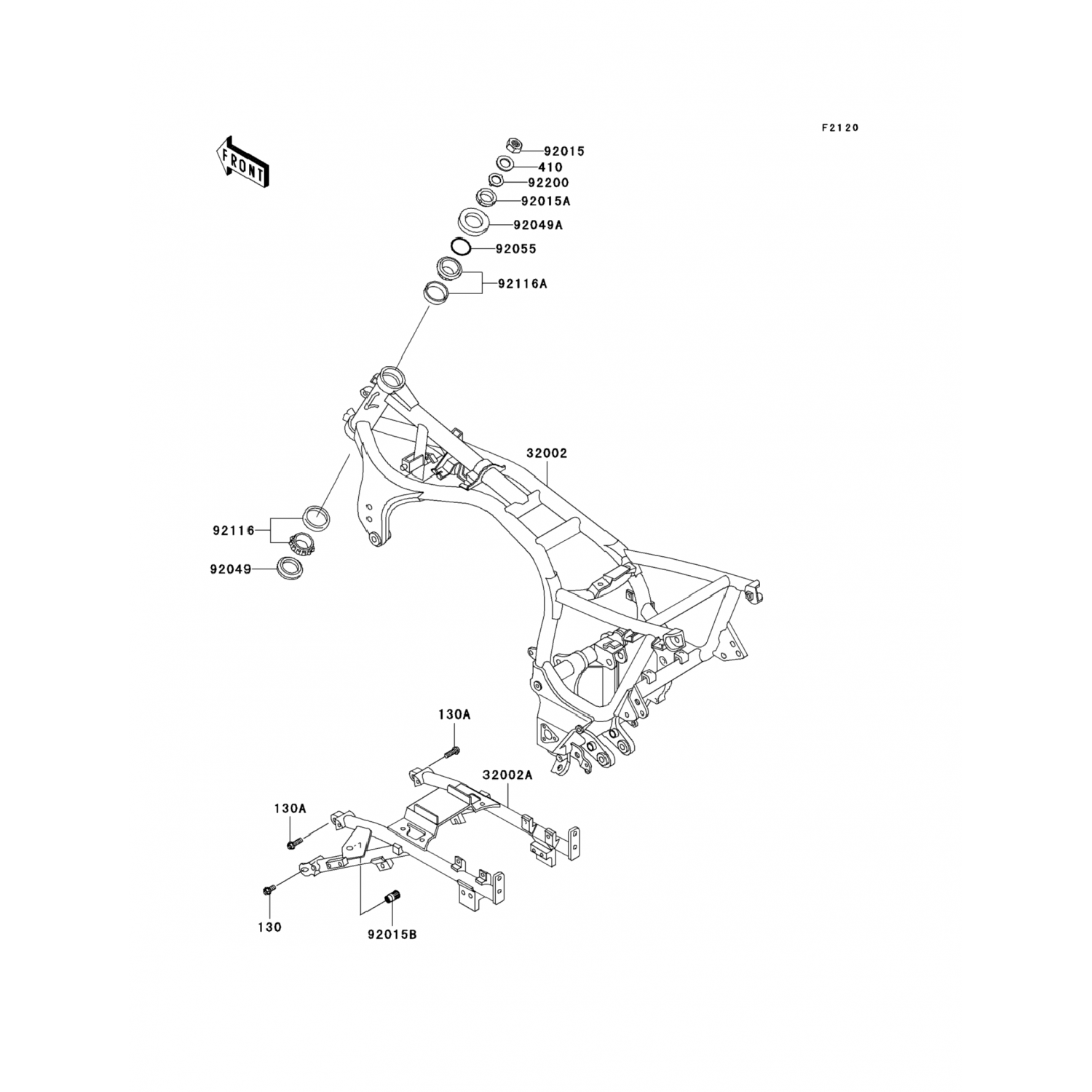 F2120

FRONT

92015
410
92200
92015A
92049A
92055
92116A

32002

92116
92049

130A
32002A
130A
130
92015B