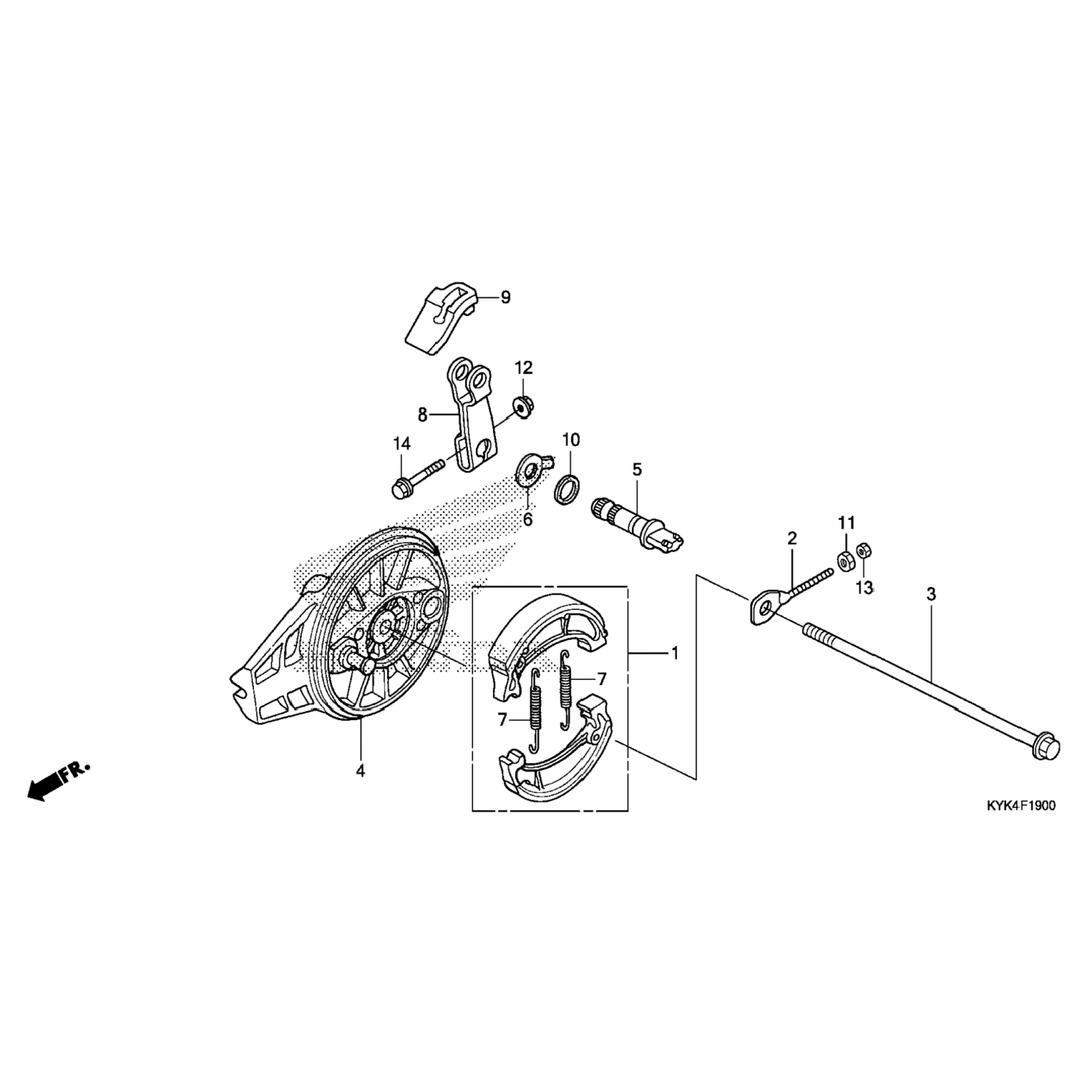 9
12
8
14
10
5
6
11
2
13
3
1
7
7
4
FR.
KYK4F1900