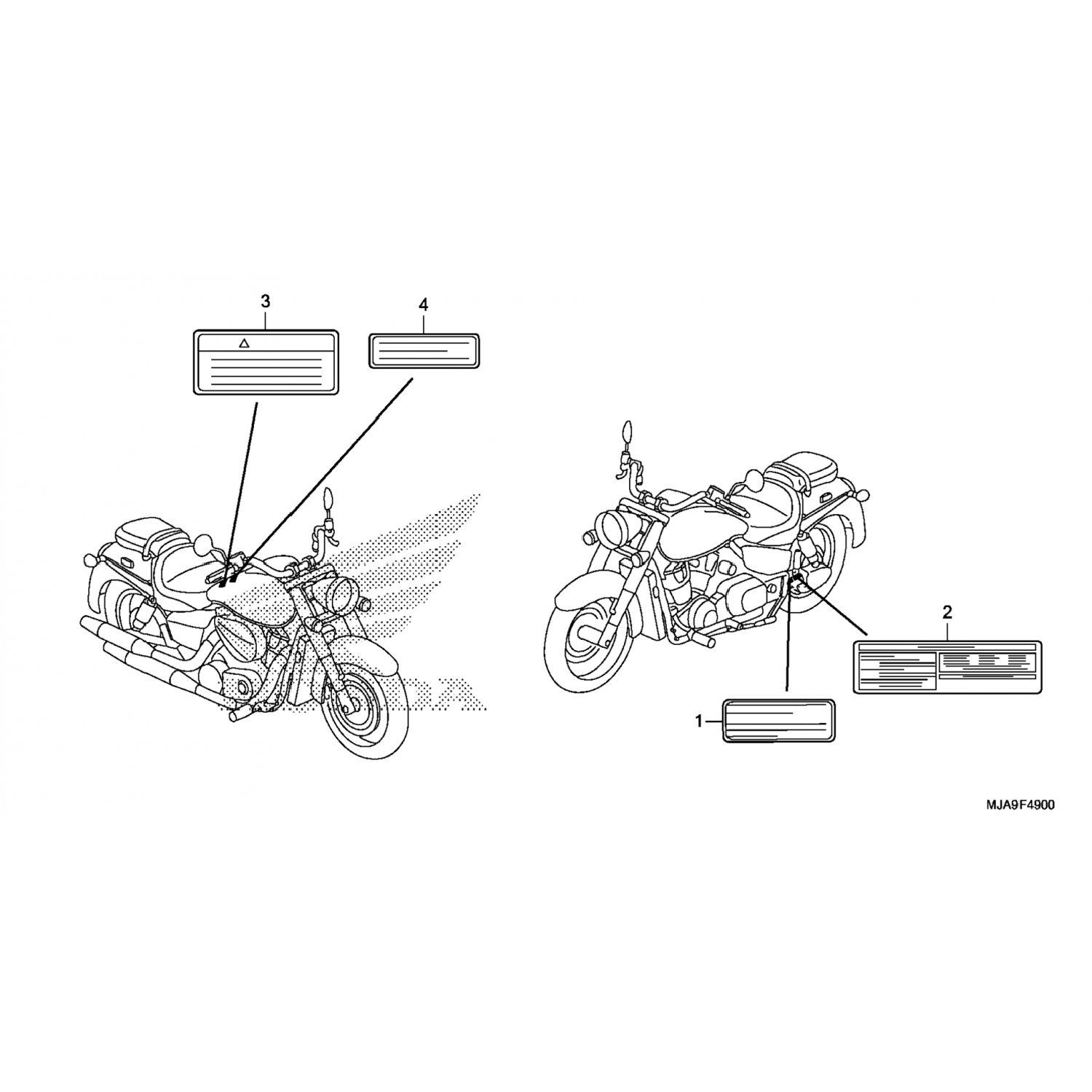 3
4
2
1
MJA9F4900