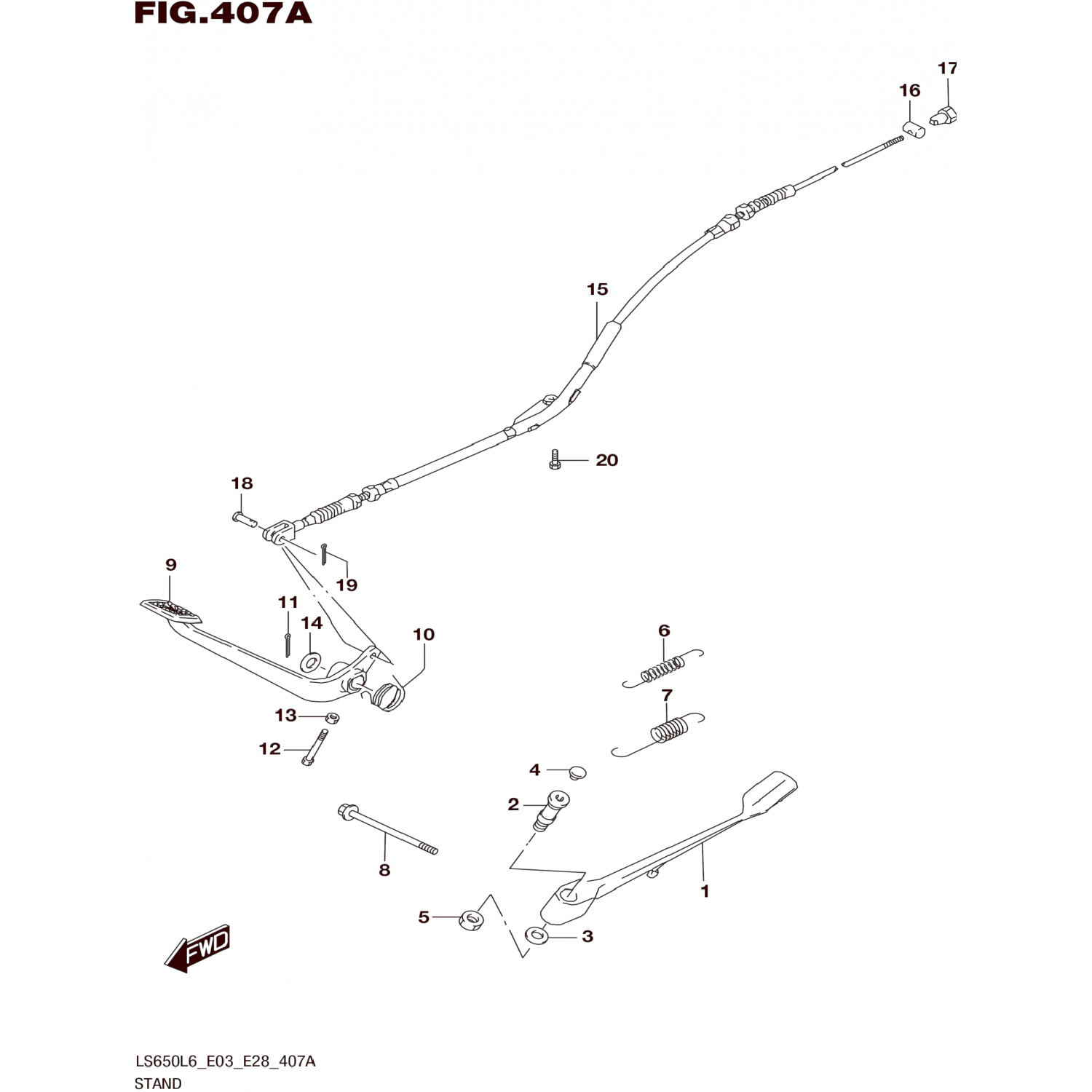 FIG.407A

17
16
15
20
18
19
9
11
14
10
6
7
13
12
4
2
8
1
5
3
FWD

LS650L6_E03_E28_407A
STAND