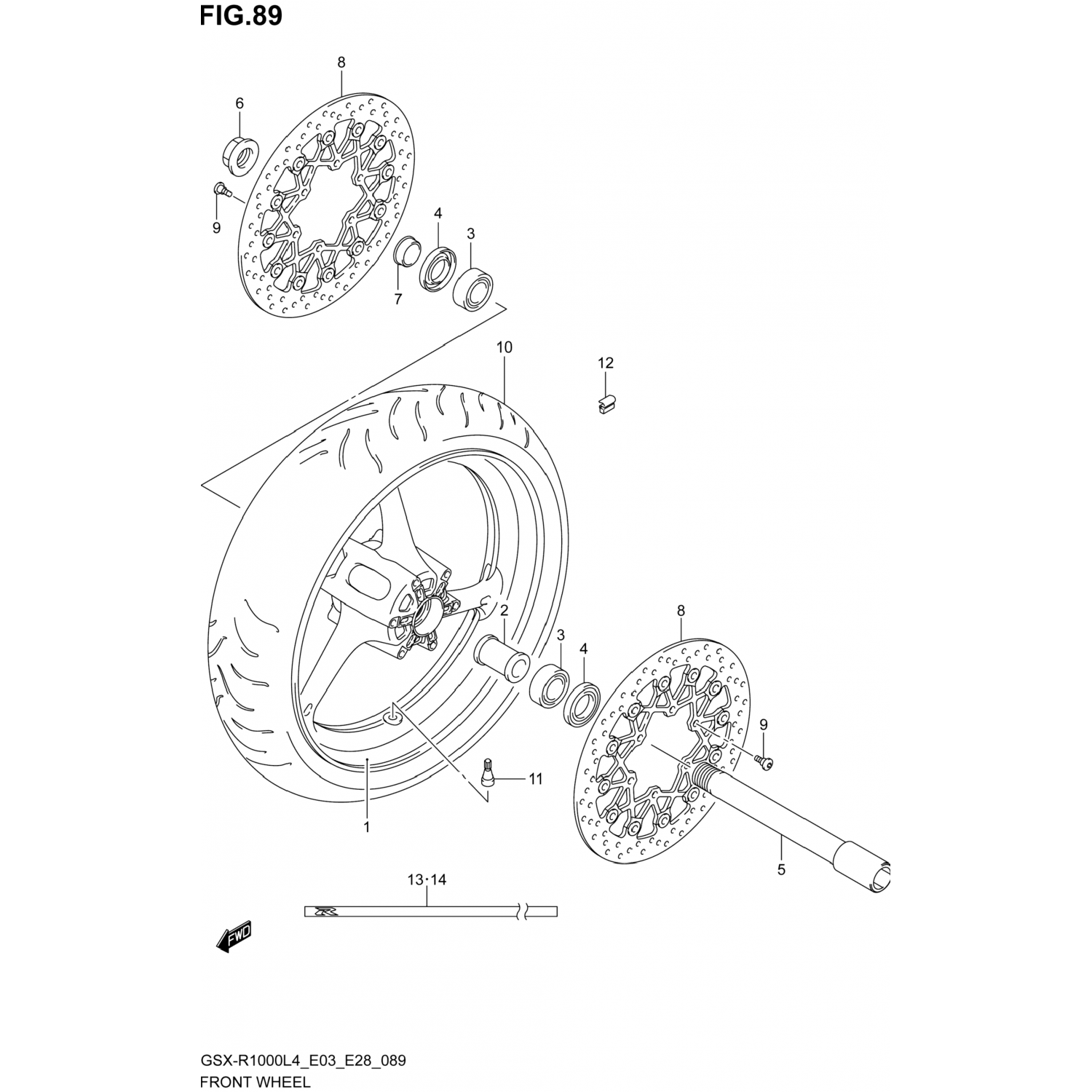 FIG.89

8
6
9
4
3
7
10
12
2
3
4
8
9
11
1
5
13·14
FWD

GSX-R1000L4_E03_E28_089
FRONT WHEEL