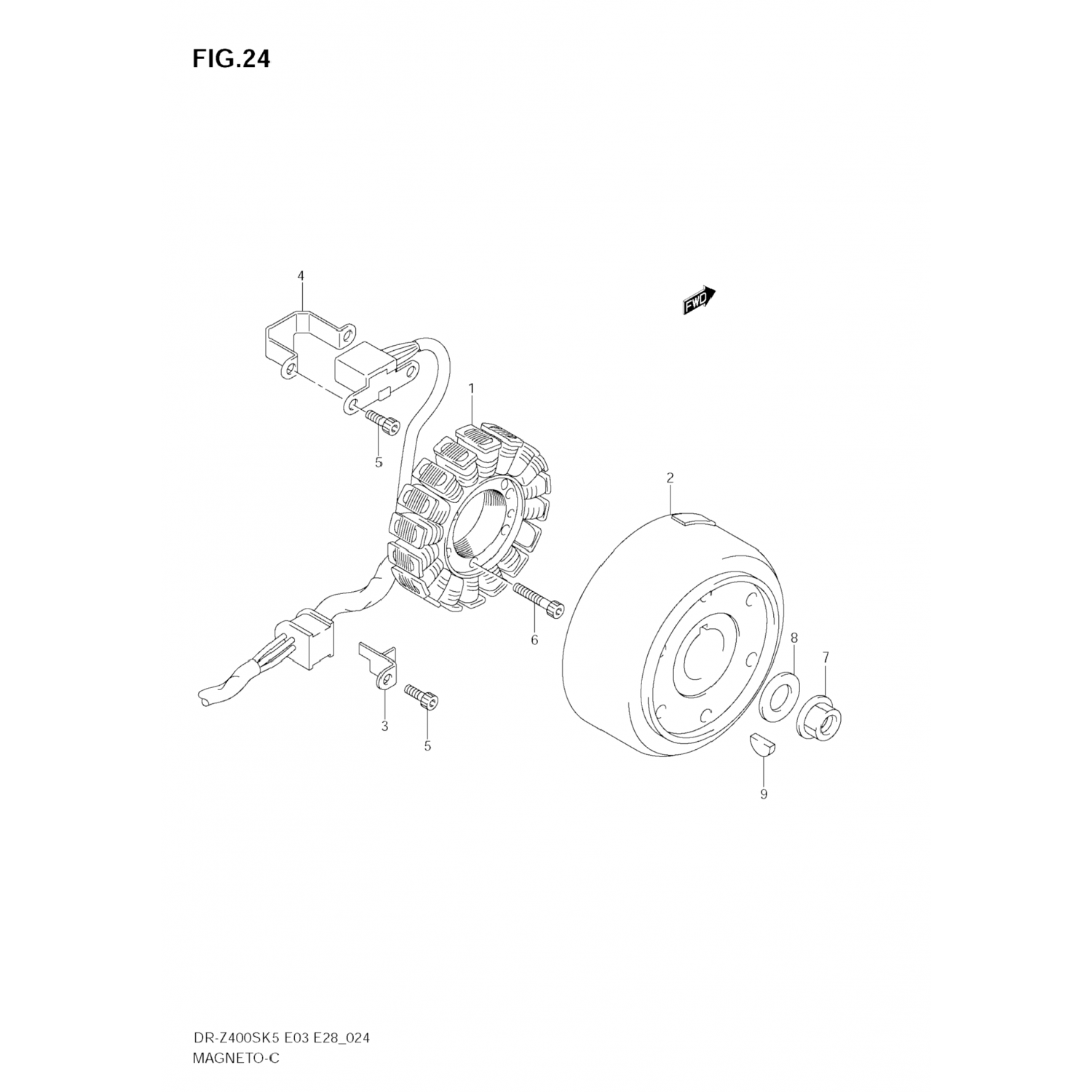 FIG.24

4

FWD

1

5

2

6

8

7

3

5

9

DR-Z400SK5 E03 E28_024
MAGNETO-C