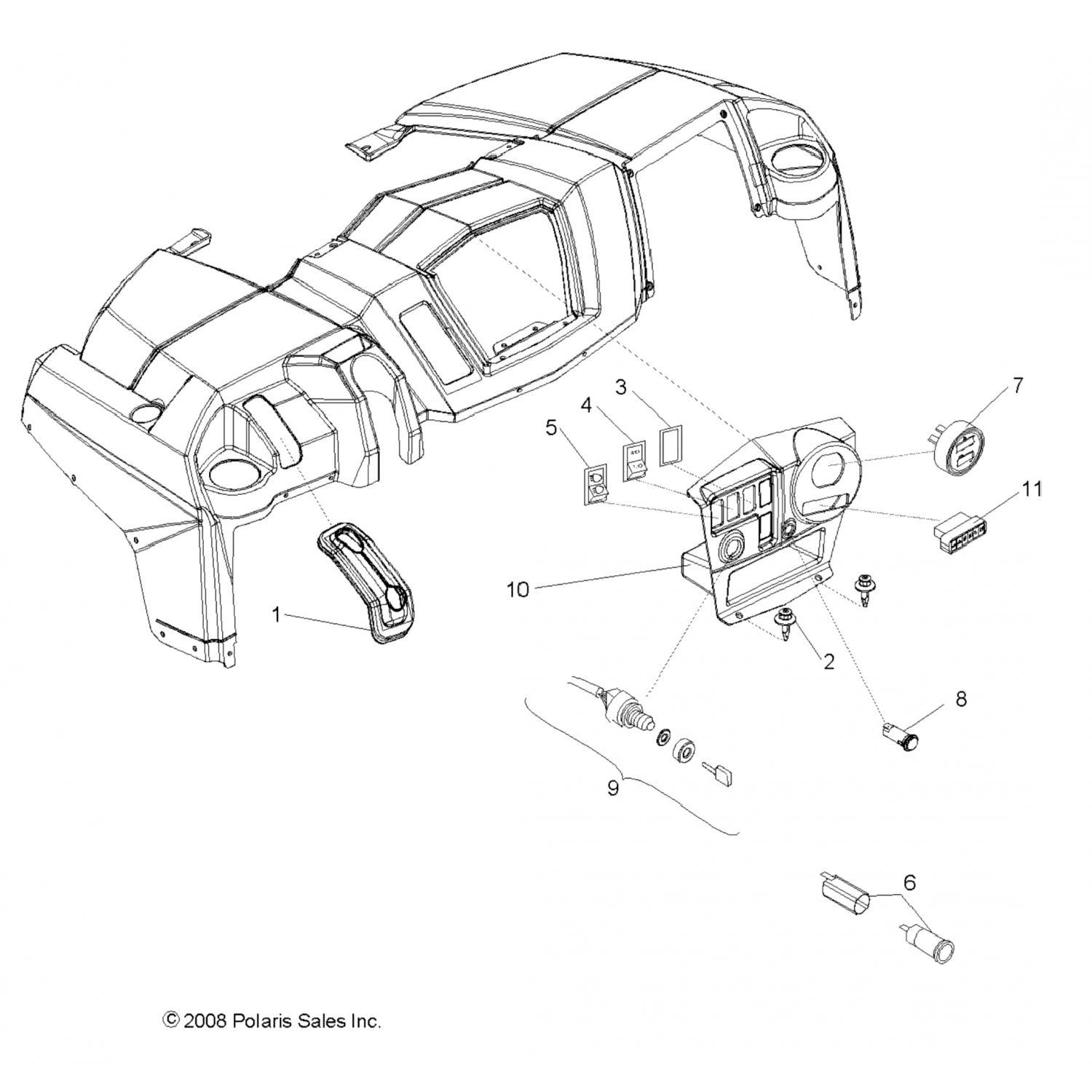 3
4
5
7
11
10
1
2
8
9
6
© 2008 Polaris Sales Inc.