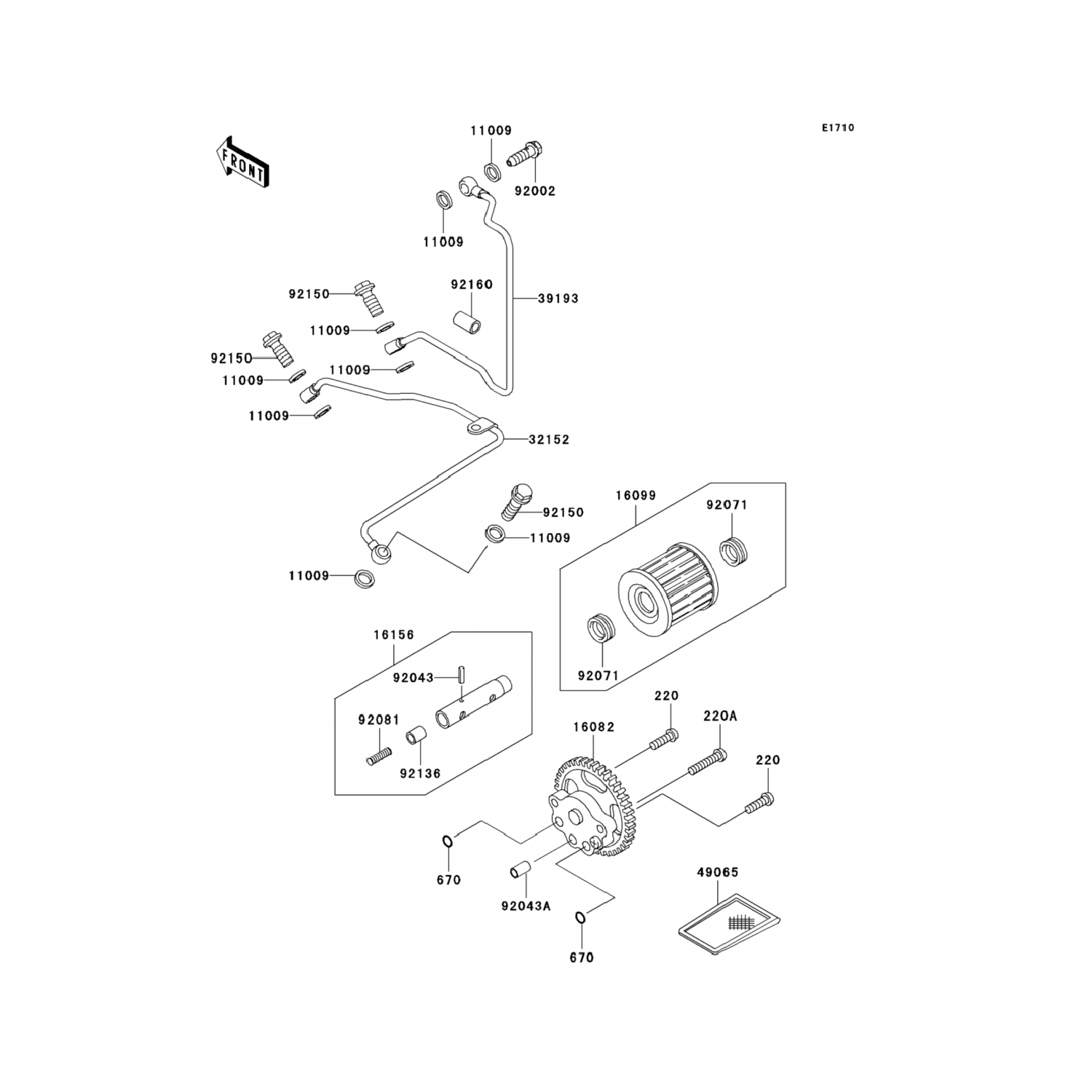 E1710

FRONT

11009
92002
11009
92160
39193
92150
11009
92150
11009
11009
11009
32152
92150
11009
11009
16099
92071
92071
16156
92043
92081
92136
220
220A
16082
220
670
92043A
670
49065