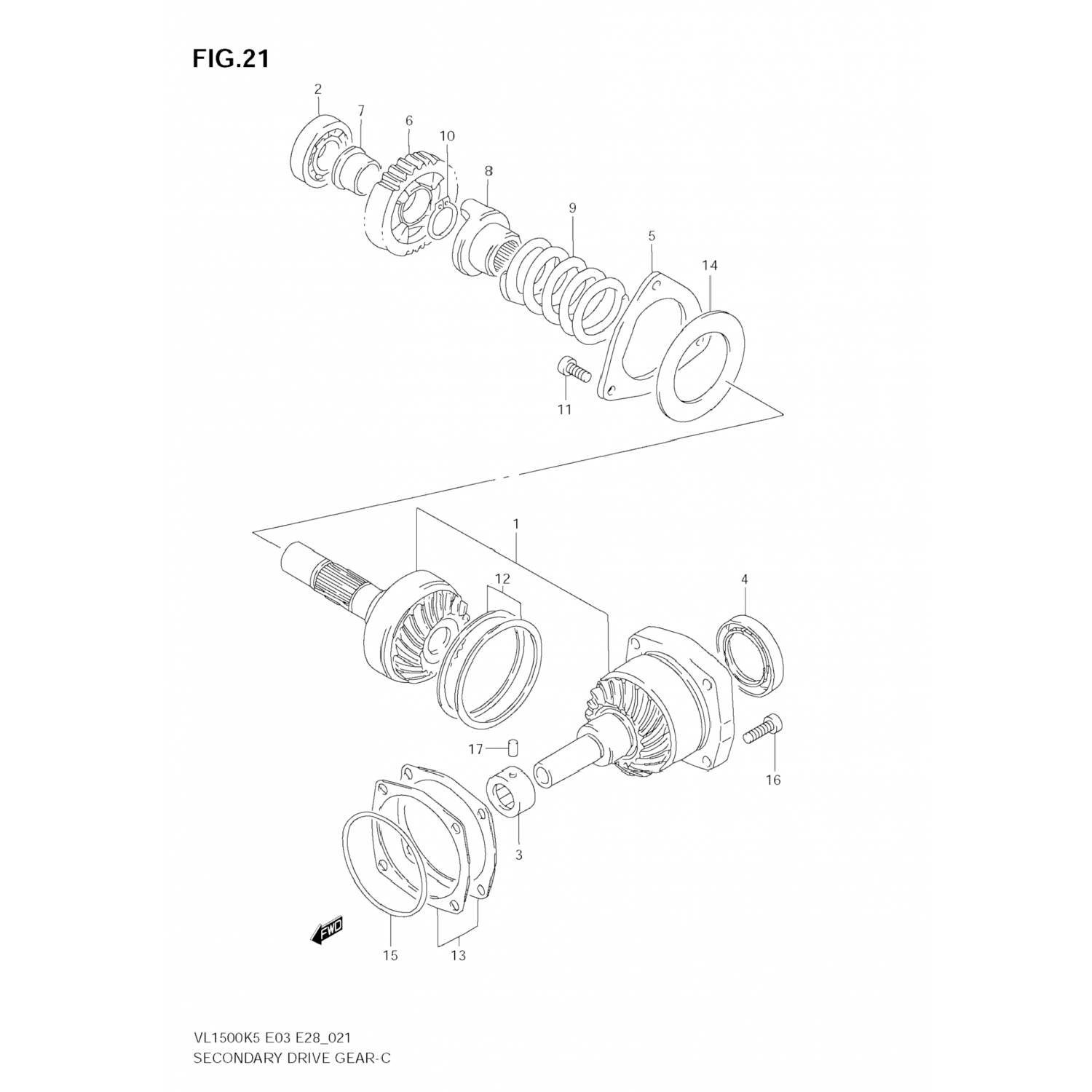 FIG.21

2
7
6
10
8
9
5
14
11

1
12
4
17
16
3
15
13
FWD

VL1500K5 E03 E28_021
SECONDARY DRIVE GEAR-C