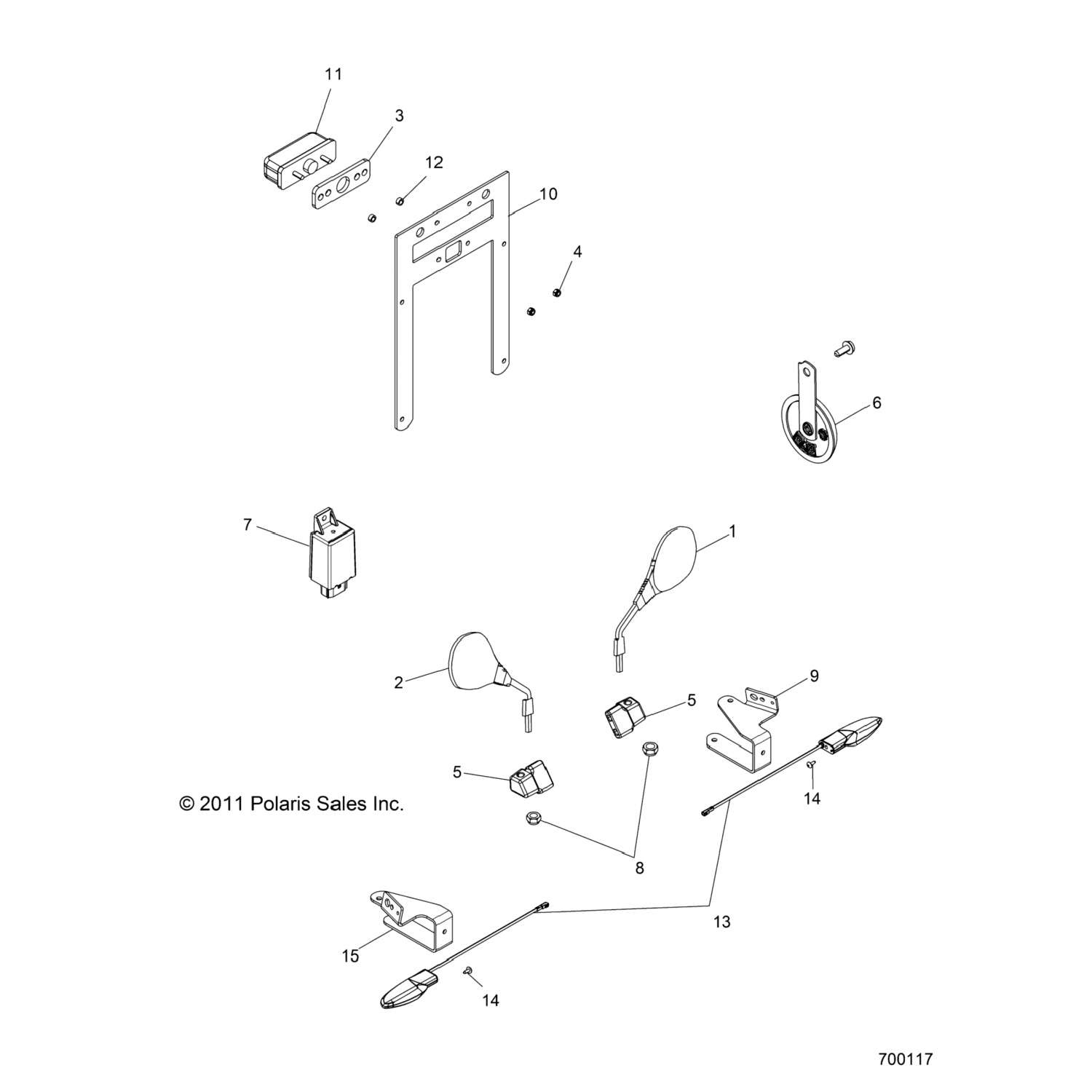 11

3

12

10

4

6

7

1

2

9

5

5

© 2011 Polaris Sales Inc.

14

8

13

15

14

700117