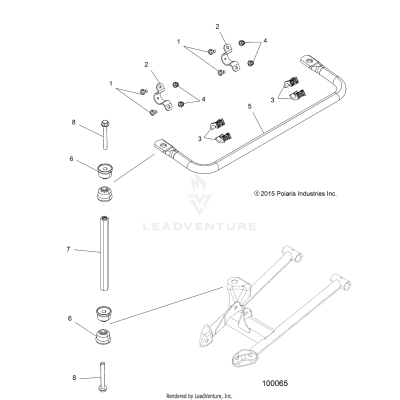 2
1
4
2
1
4
3
5
8
3
6
© 2015 Polaris Industries Inc.
LEADVENTURE
7
6
8
100065
Rendered by LeadVenture, Inc.