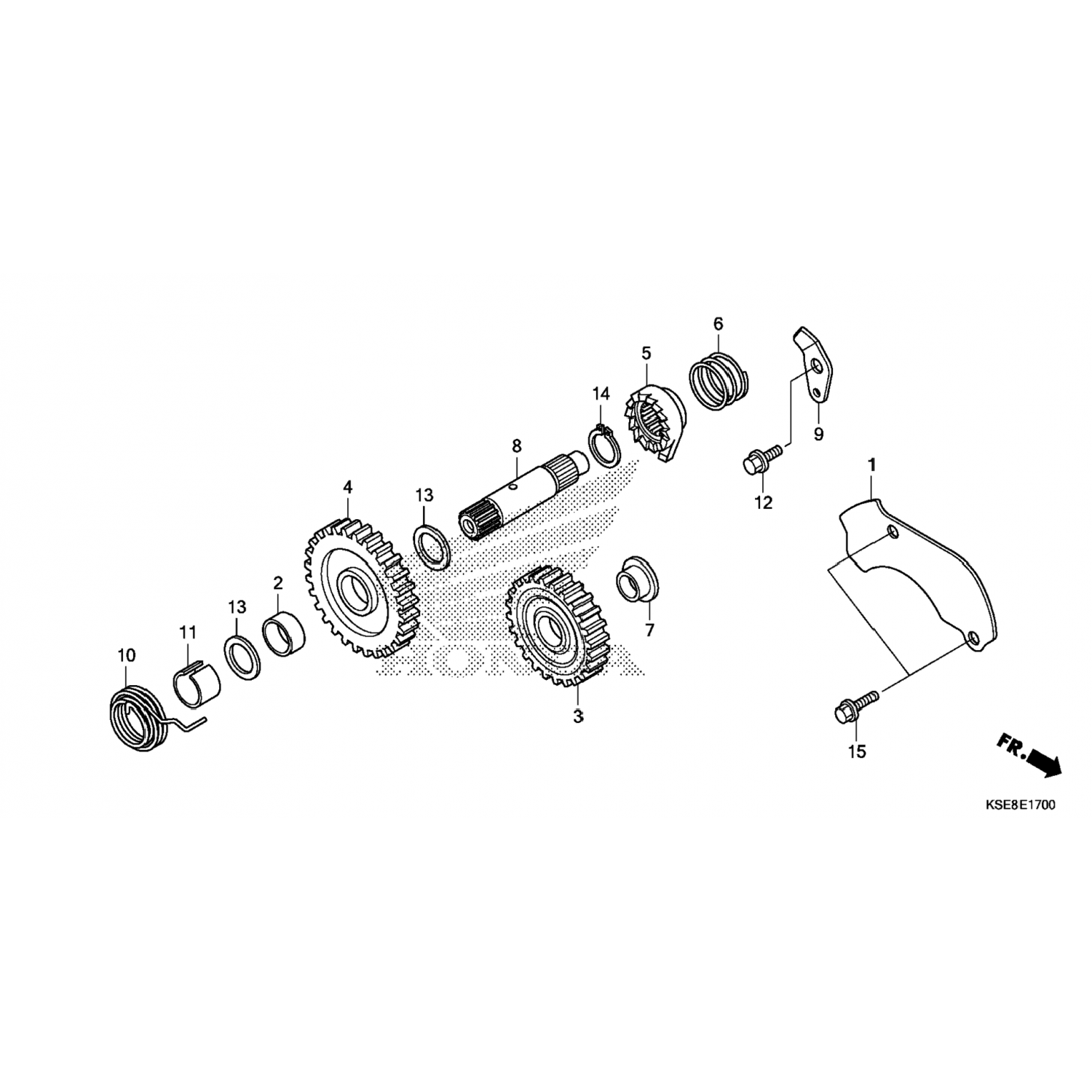 6
5
14
9
8
12
1
4
13
2
13
11
10
7
3
15
FR.
KSE8E1700