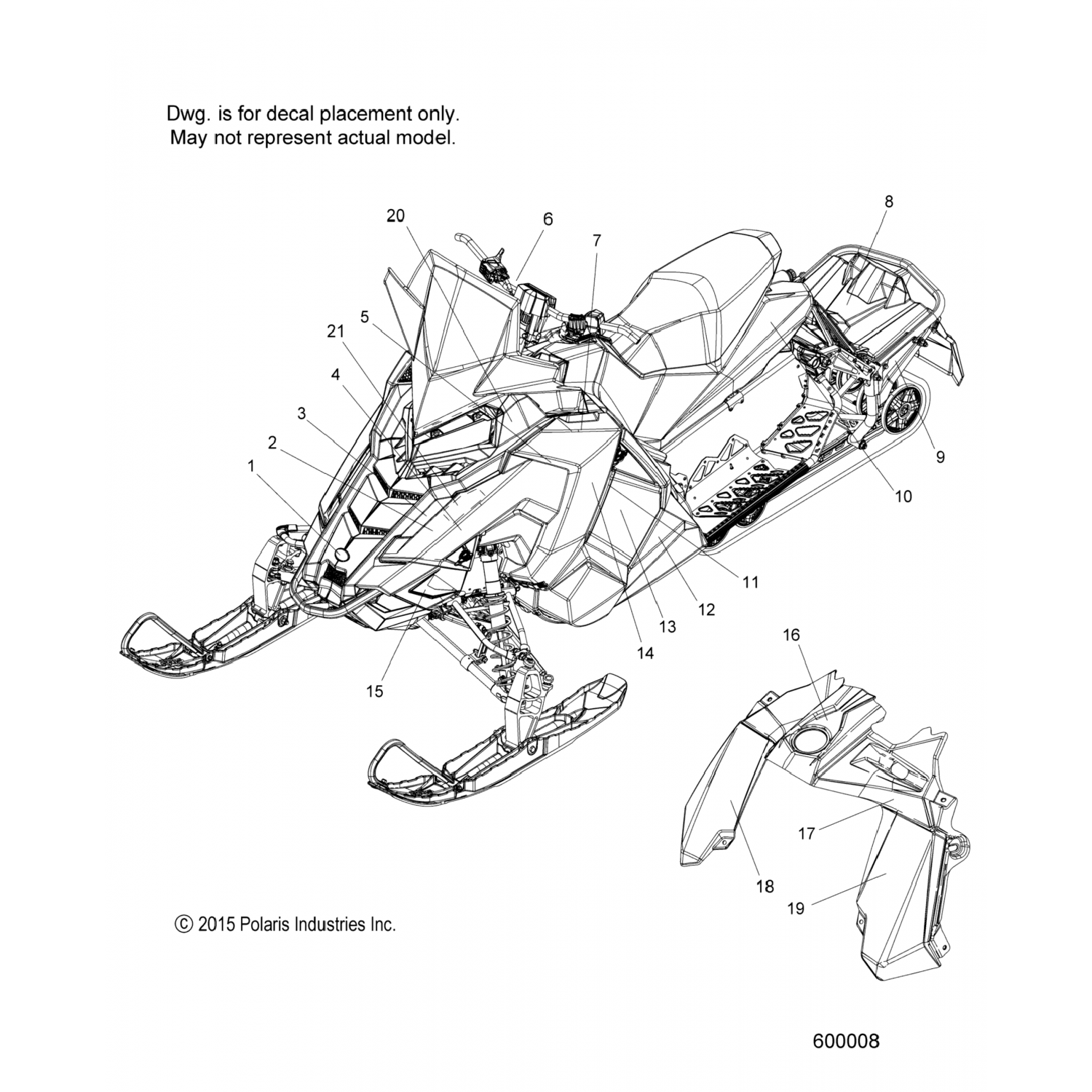 Dwg. is for decal placement only.
May not represent actual model.

20
6
7
8
5
21
4
3
2
1
9
10
11
12
13
14
15
16
17
18
19

© 2015 Polaris Industries Inc.

600008