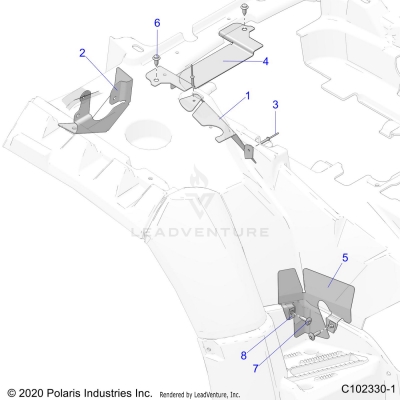 6
2
4
1
3
LEADVENTURE
5
8
7
© 2020 Polaris Industries Inc. Rendered by LeadVenture, Inc.
C102330-1