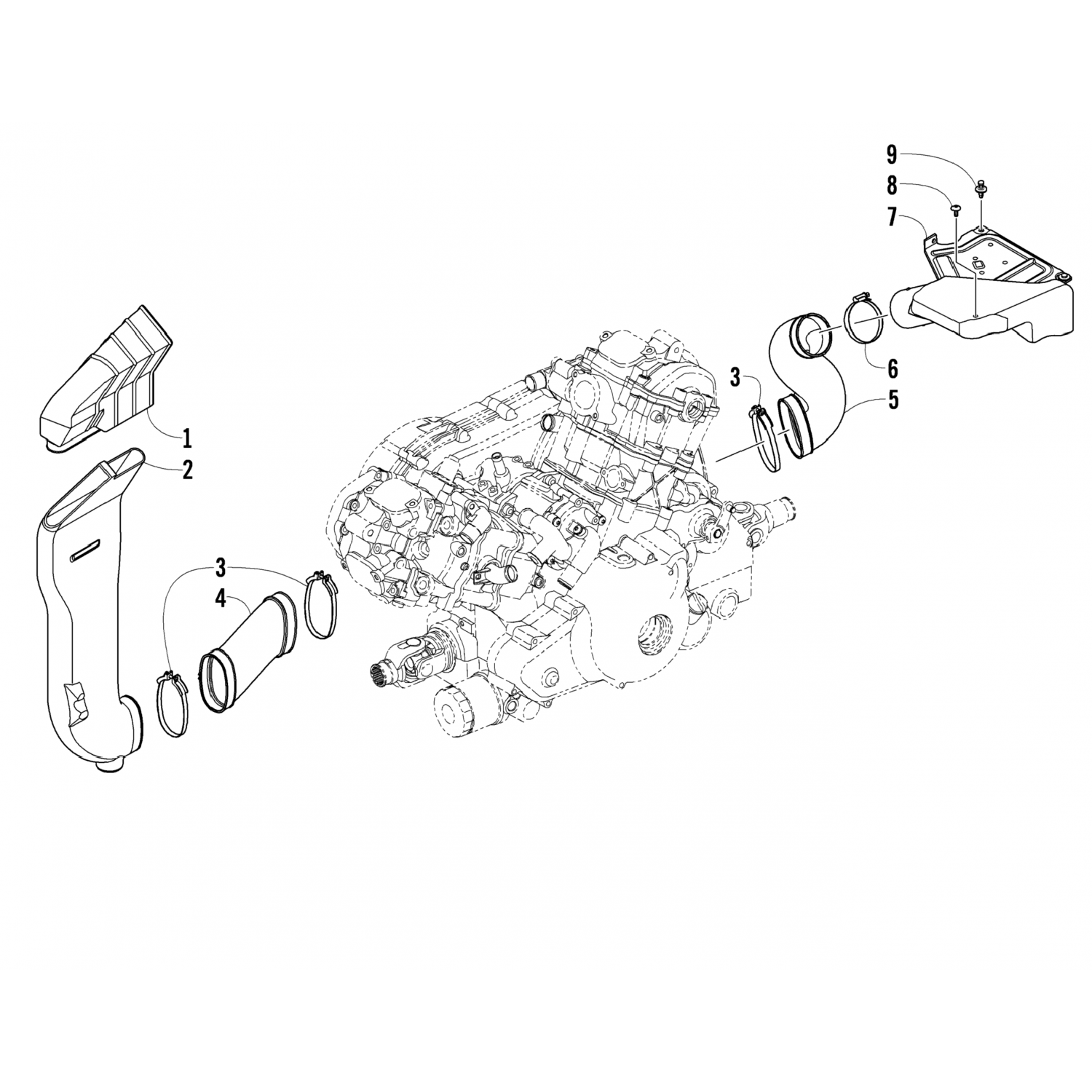 9
8
7
6
5
3
1
2
3
4