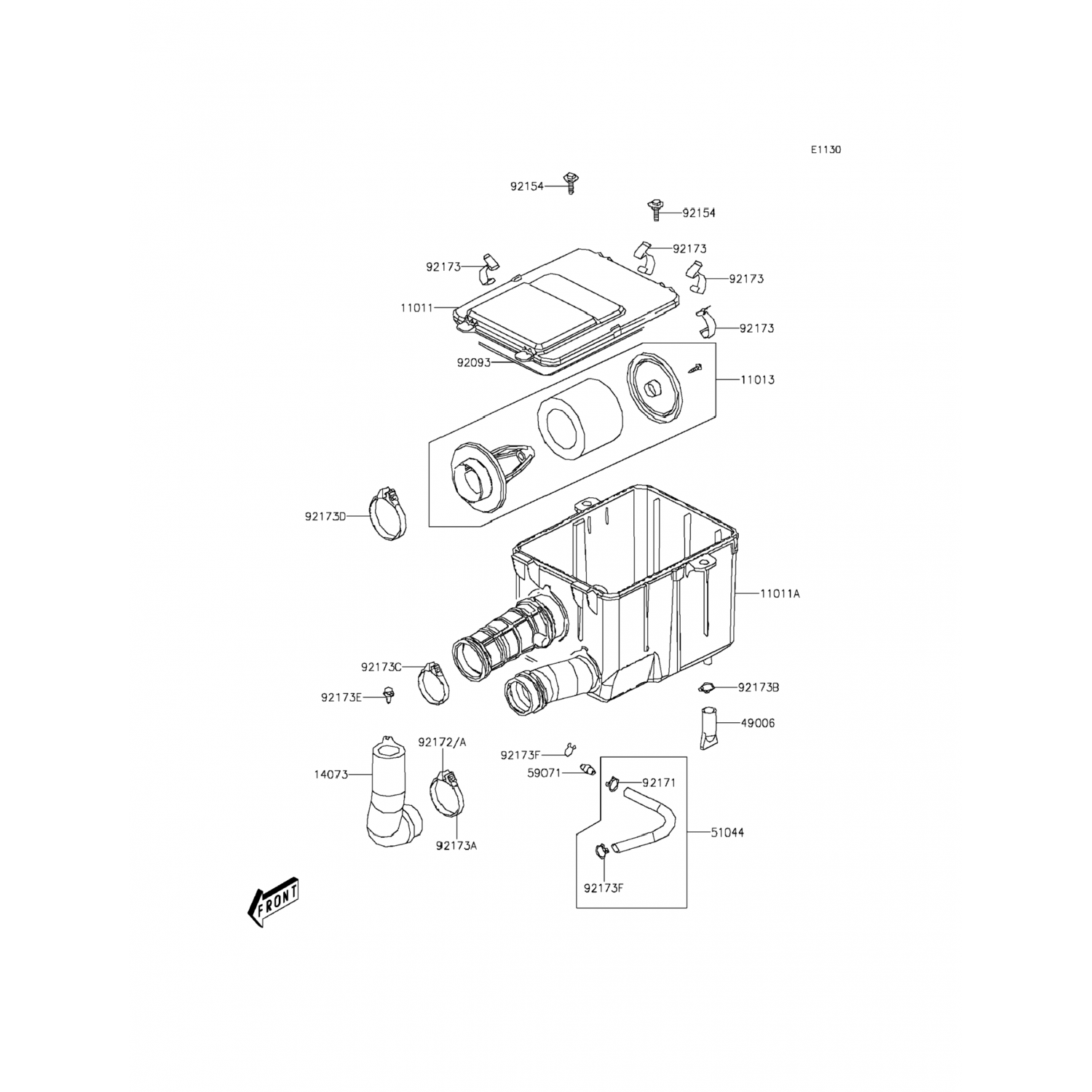 E1130

92154
92154
92173
92173
92173
11011
92173
92093
11013
92173D
11011A
92173C
92173E
92173B
49006
92172/A
92173F
14073
59071
92171
51044
92173A
92173F
FRONT