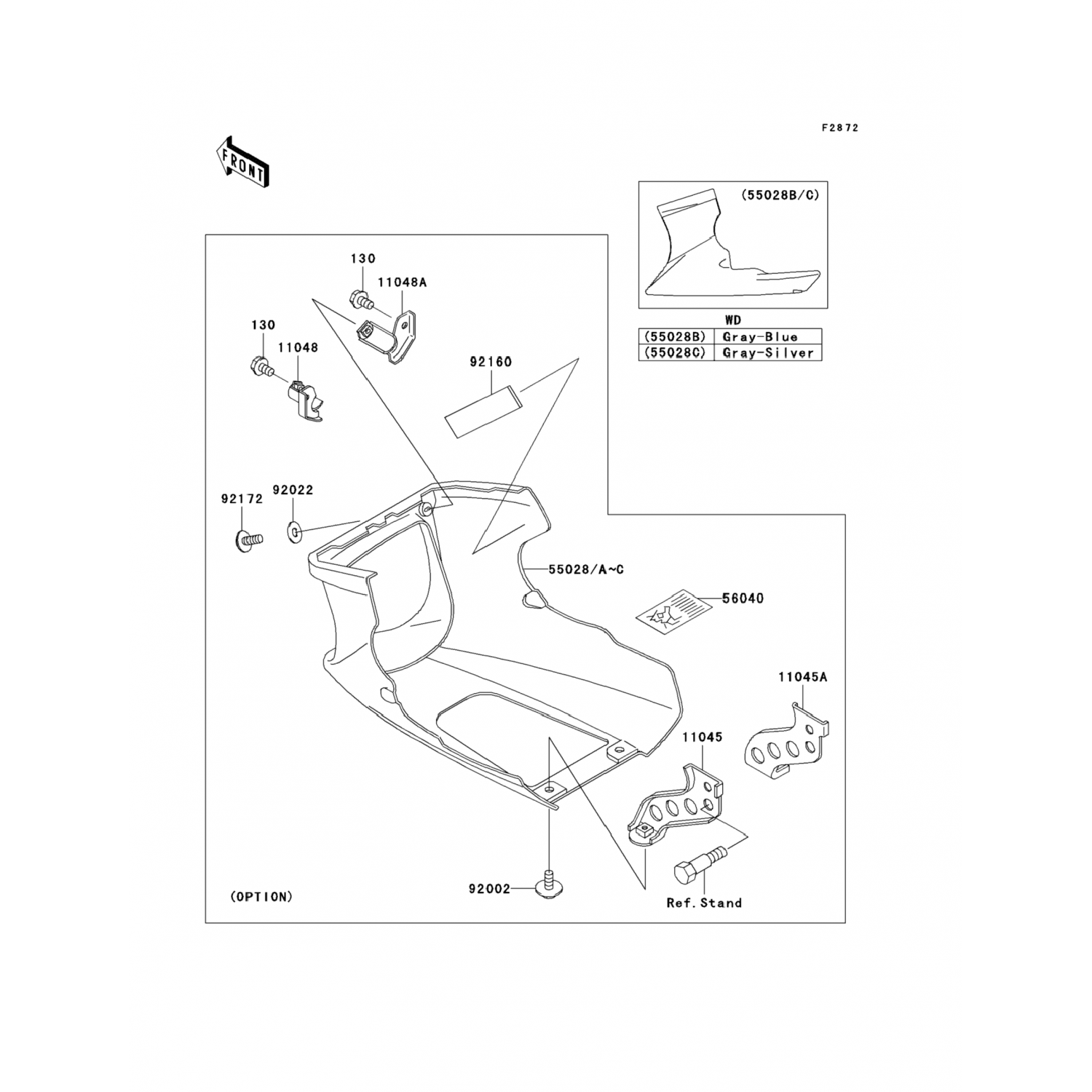 F2872

FRONT

(55028B/C)

WD

| (55028B) | Gray-Blue |
|---|---|
| (55028C) | Gray-Silver |

130

11048A

130

11048

92160

92172

92022

55028/A~C

56040

11045A

11045

92002

Ref.Stand

(OPTION)