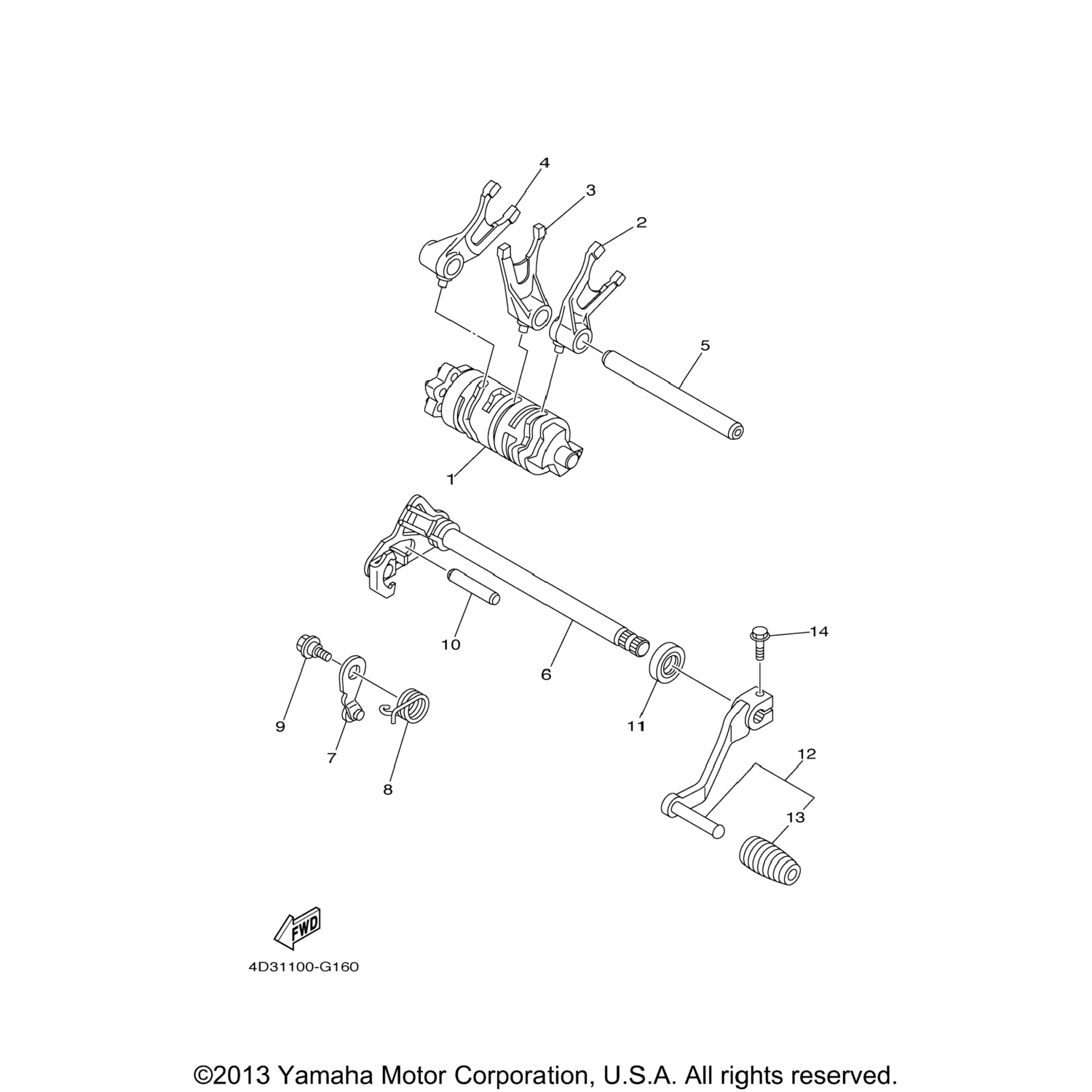 4
3
2
5
1
10
6
14
9
7
8
11
12
13
FWD
4D31100-G160

©2013 Yamaha Motor Corporation, U.S.A. All rights reserved.