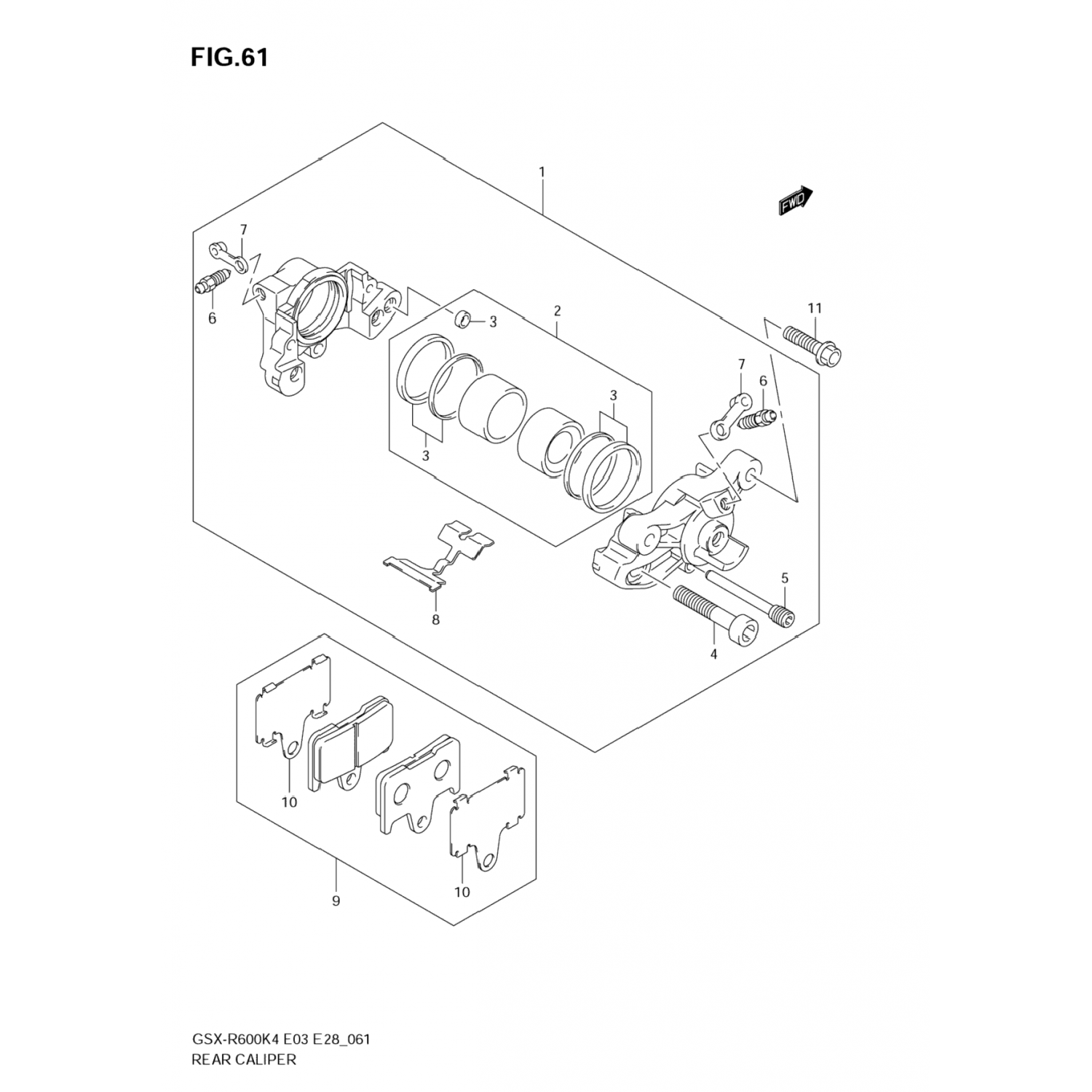 FIG.61

1

FWD

7

6

3

2

11

7

6

3

3

5

8

4

10

10

9

GSX-R600K4 E03 E28_061
REAR CALIPER