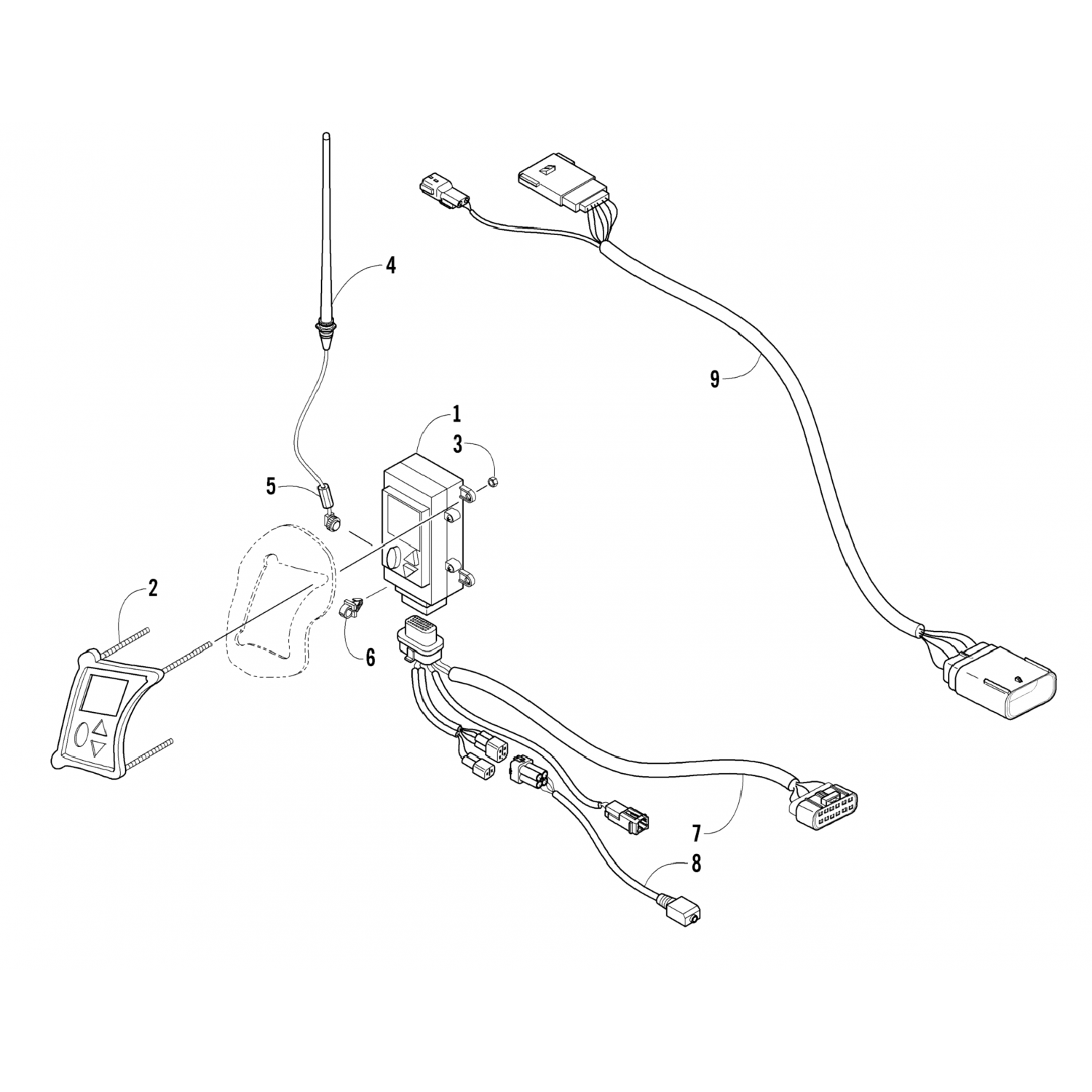 4

9

1

3

5

2

6

7

8