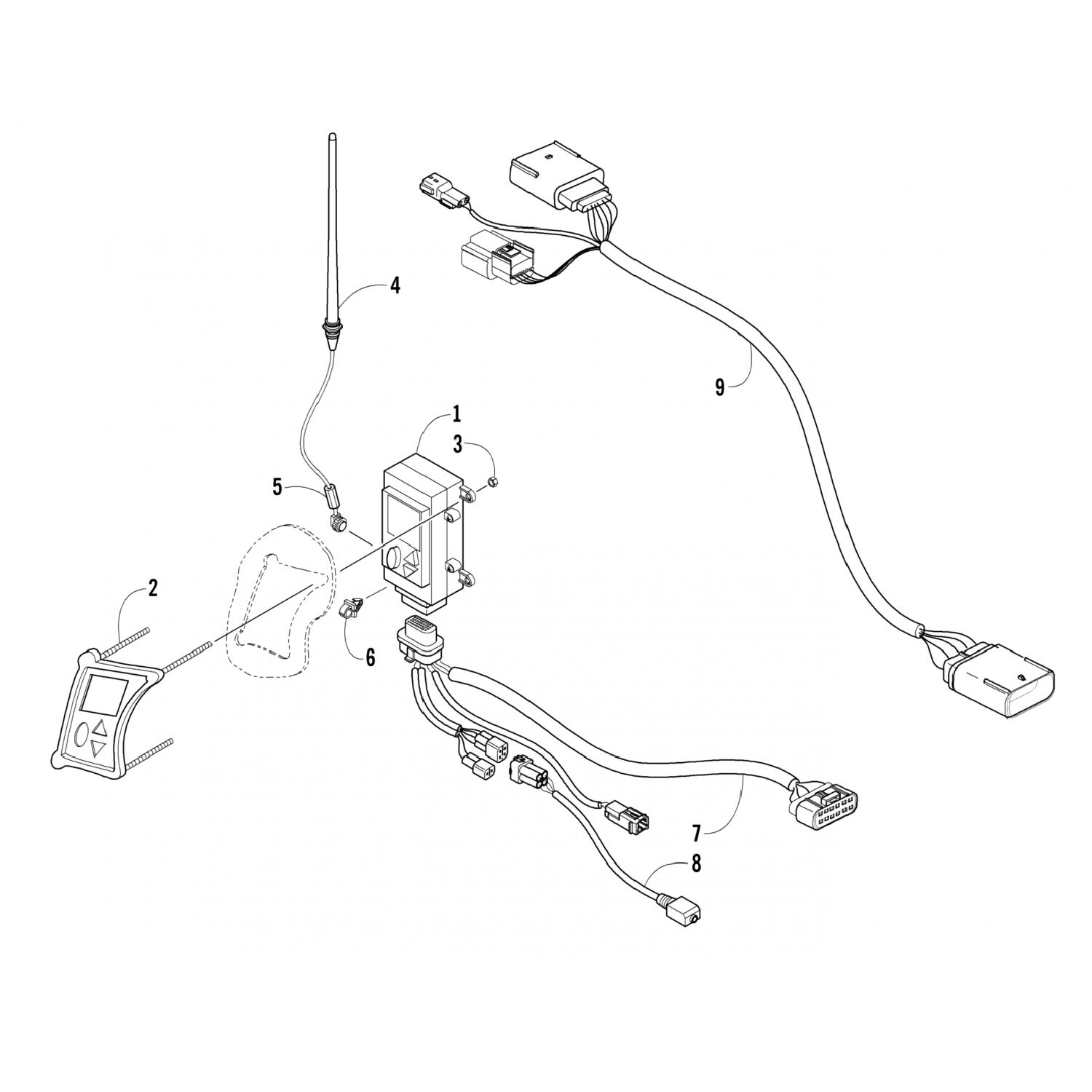 4
9
1
3
5
2
6
7
8