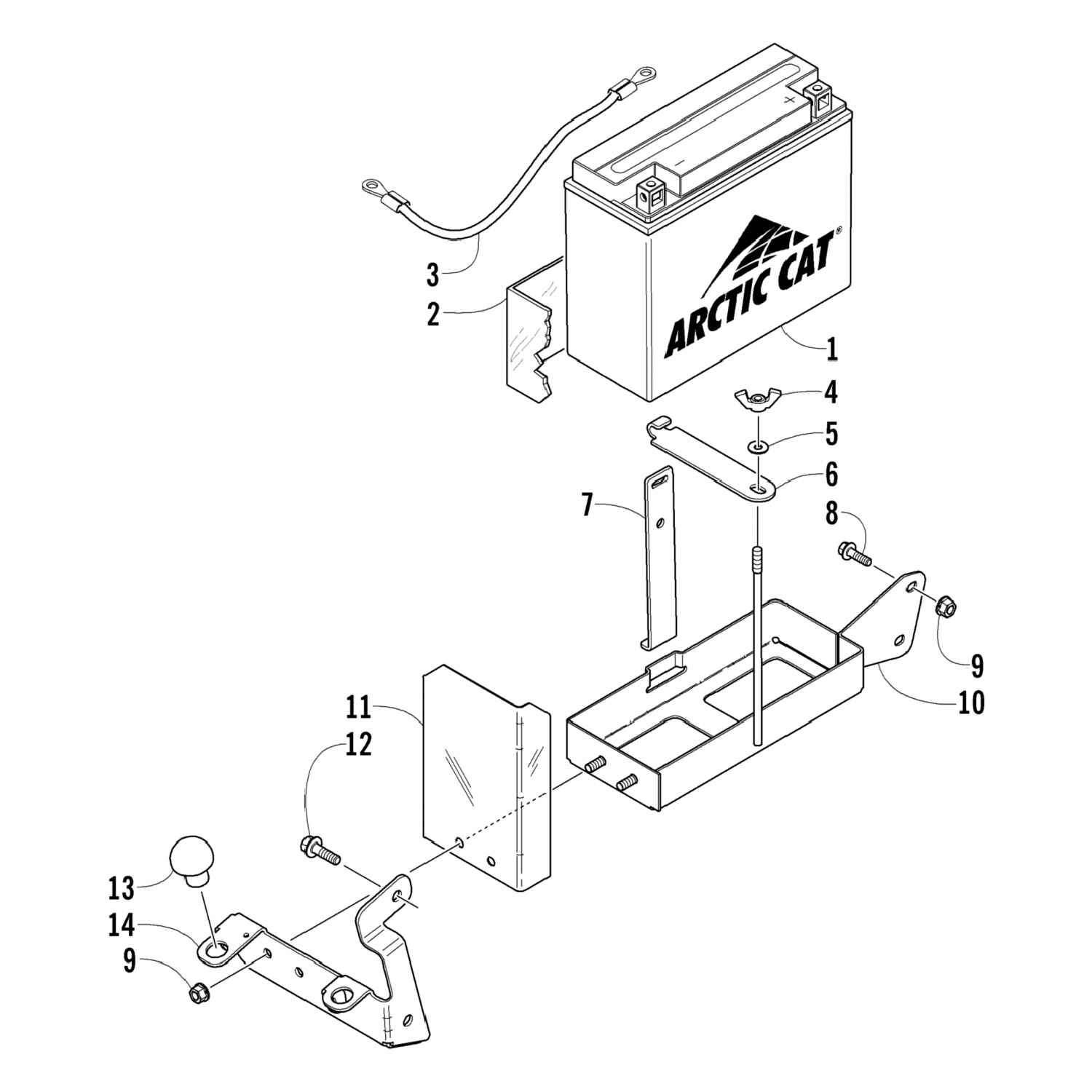 +
−
ARCTIC CAT®
3
2
1
4
5
6
7
8
9
10
11
12
13
14
9