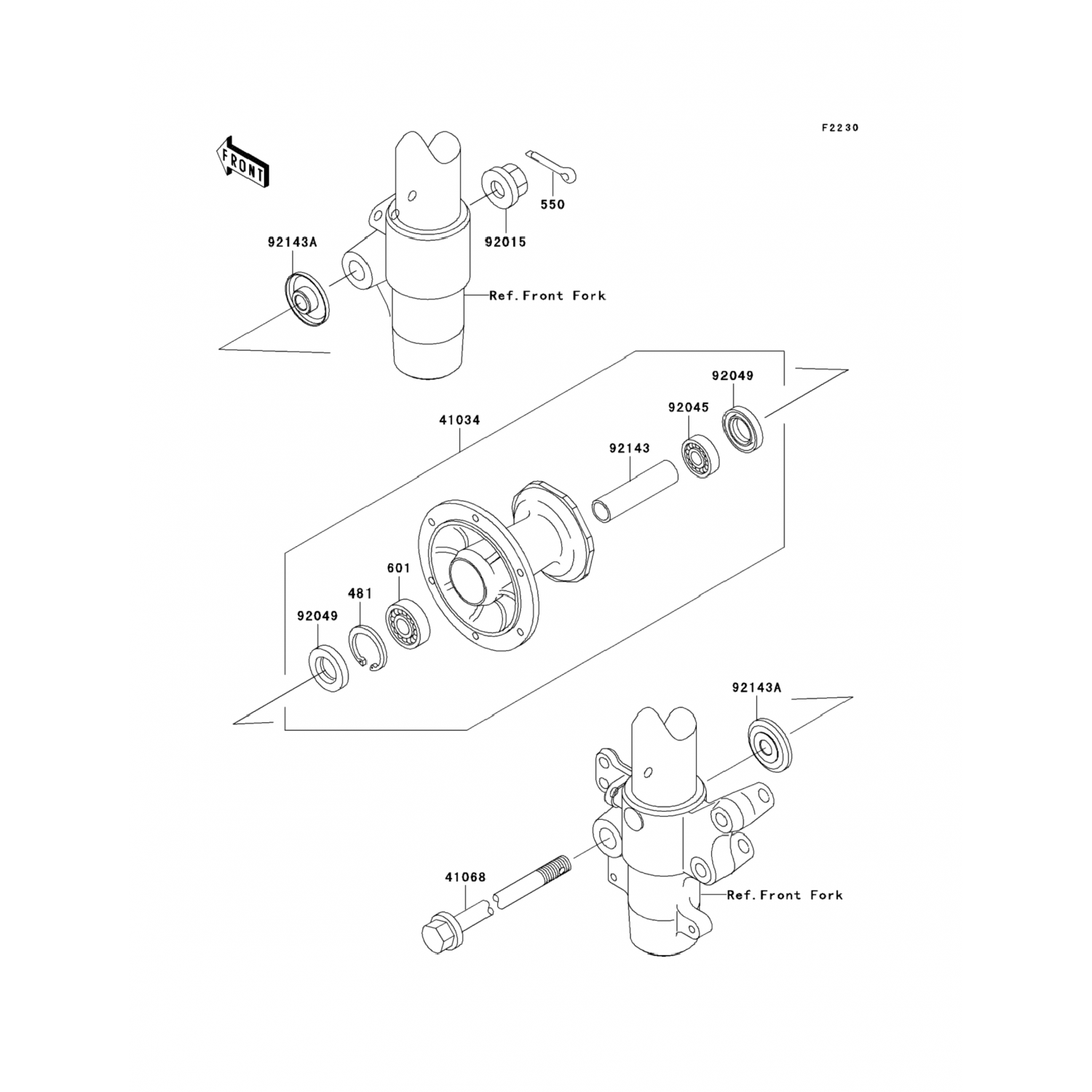 F2230

FRONT

550

92015

92143A

Ref.Front Fork

92049

92045

41034

92143

601

481

92049

92143A

41068

Ref.Front Fork