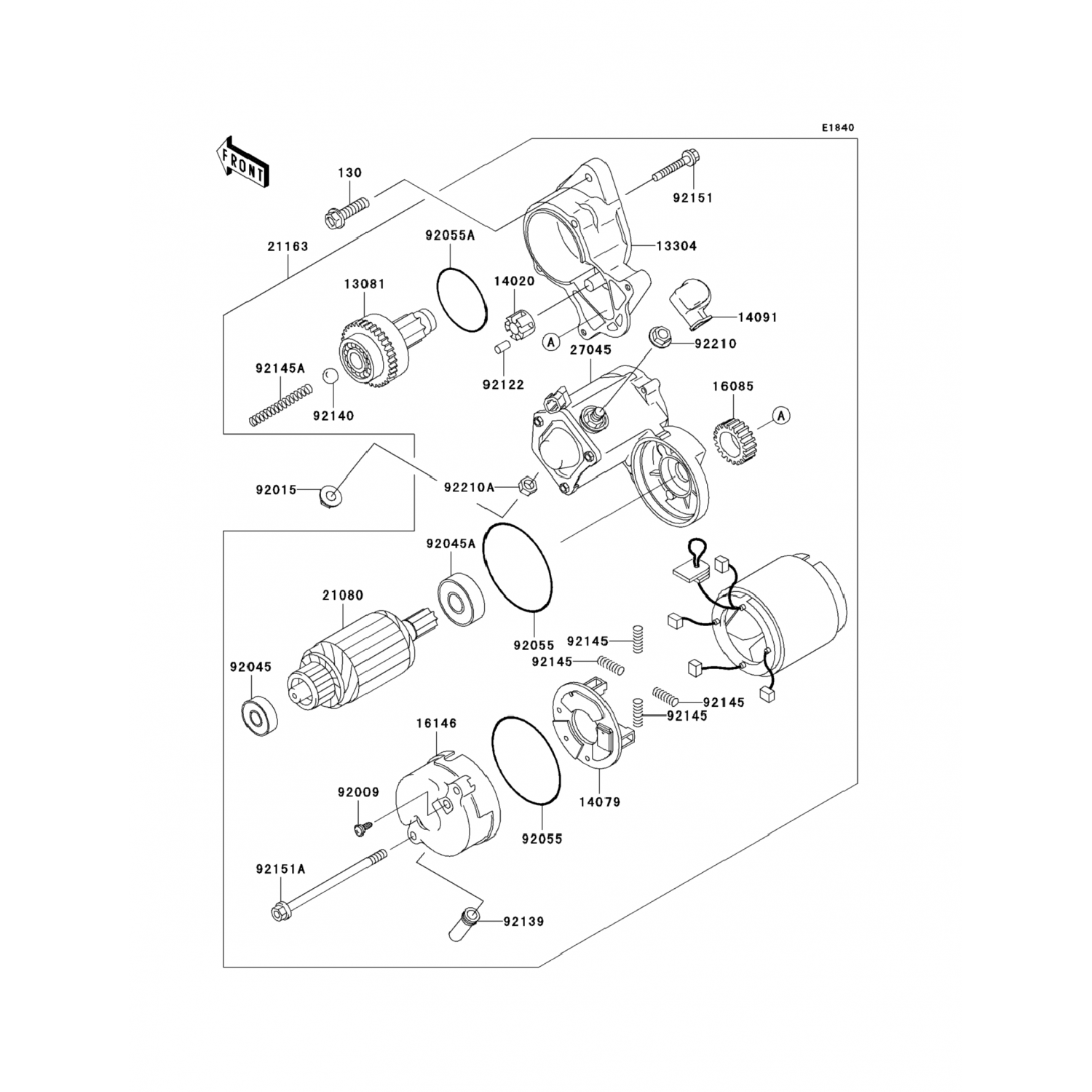 E1840

FRONT

130

92151

21163

92055A

13304

13081

14020

14091

A

92210

27045

92145A

92122

16085

92140

A

92015

92210A

92045A

21080

92055

92145

92145

92045

92145

92145

16146

92009

14079

92055

92151A

92139