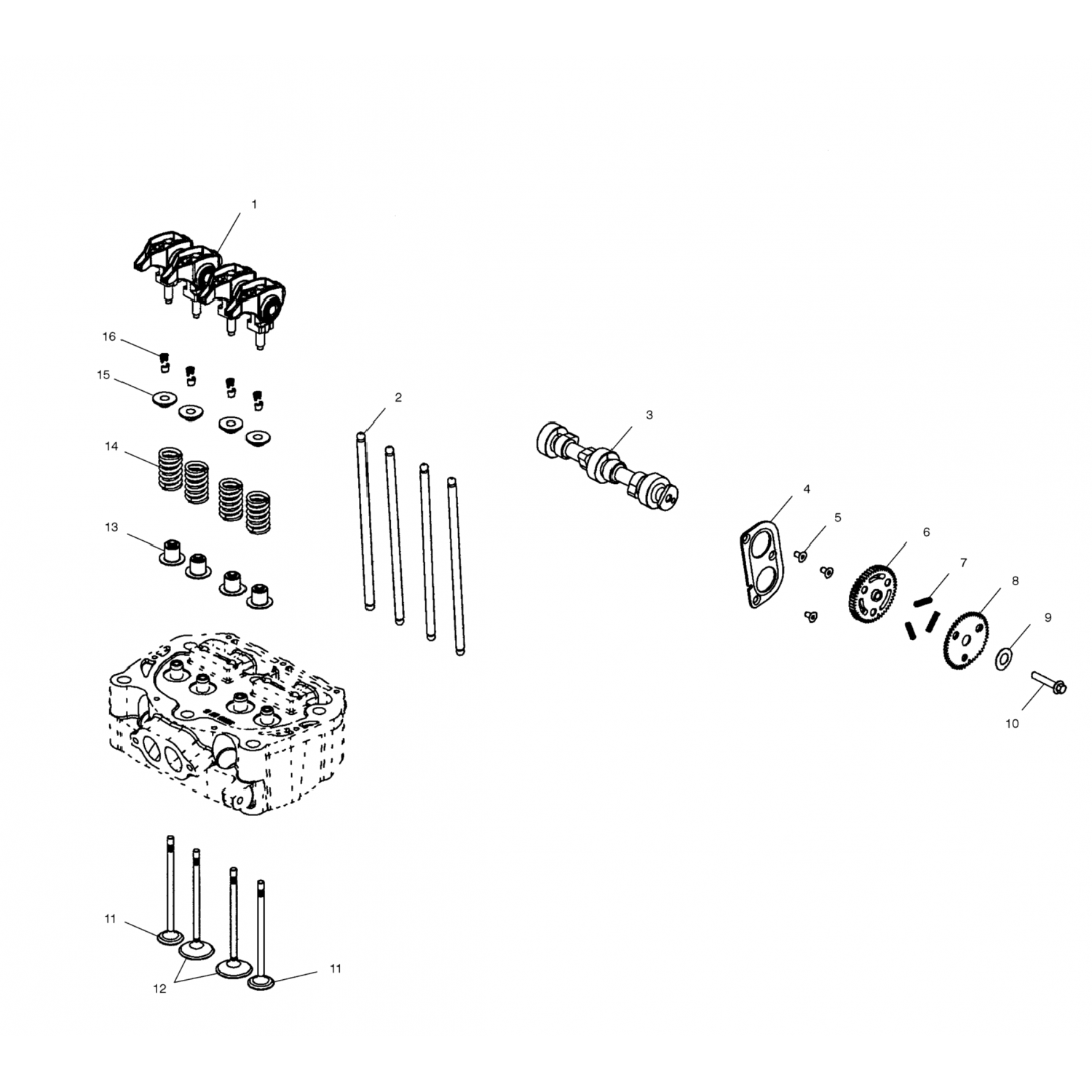 1
16
15
14
13
2
3
4
5
6
7
8
9
10
11
12
11