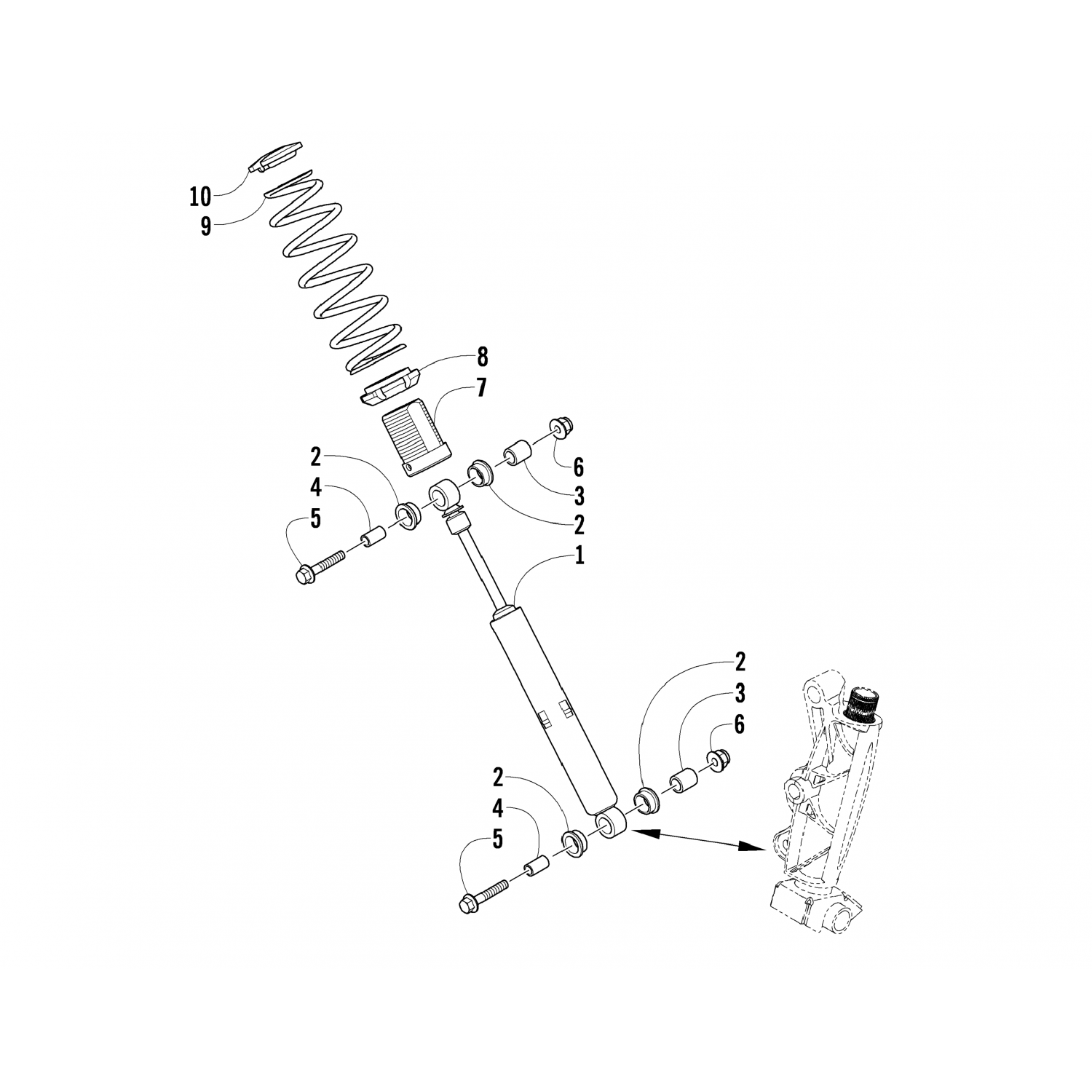 10
9
8
7
2
4
5
6
3
2
1
2
3
6
2
4
5