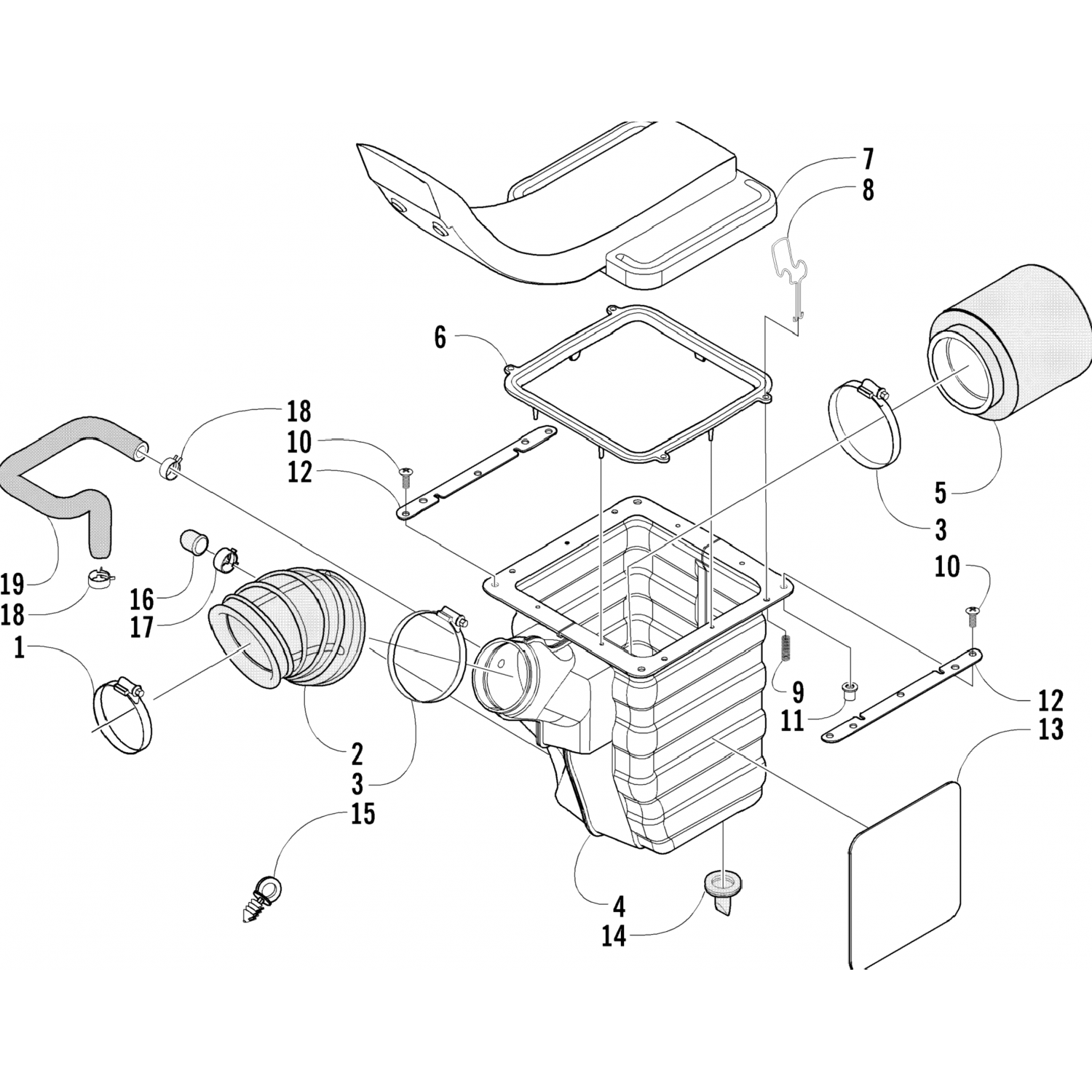 7
8
6
18
10
12
5
3
10
19
18
16
17
1
9
11
12
13
2
3
15
4
14