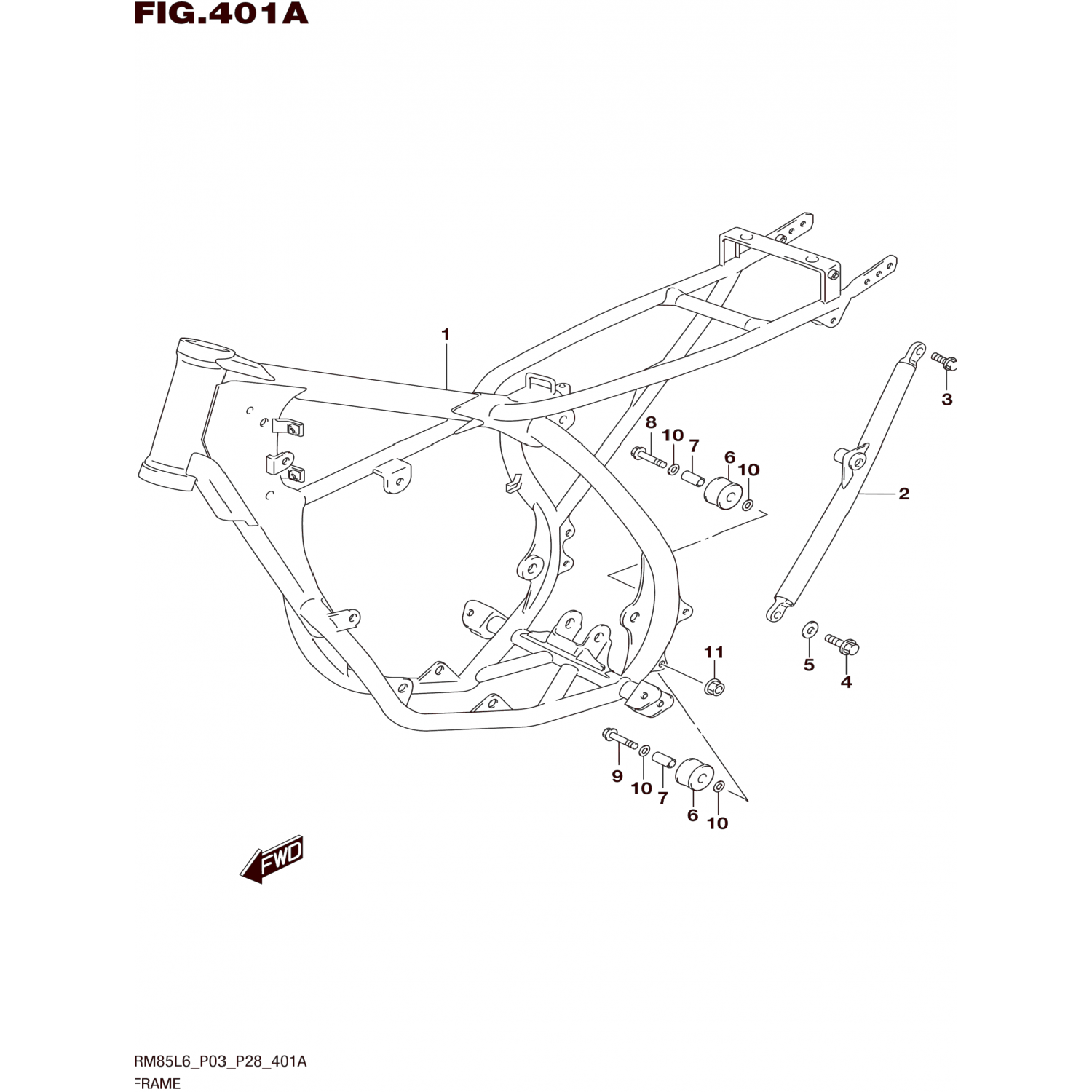 FIG.401A

1

3

8

10

7

6

10

2

11

5

4

9

10

7

6

10

FWD

RM85L6_P03_P28_401A

FRAME