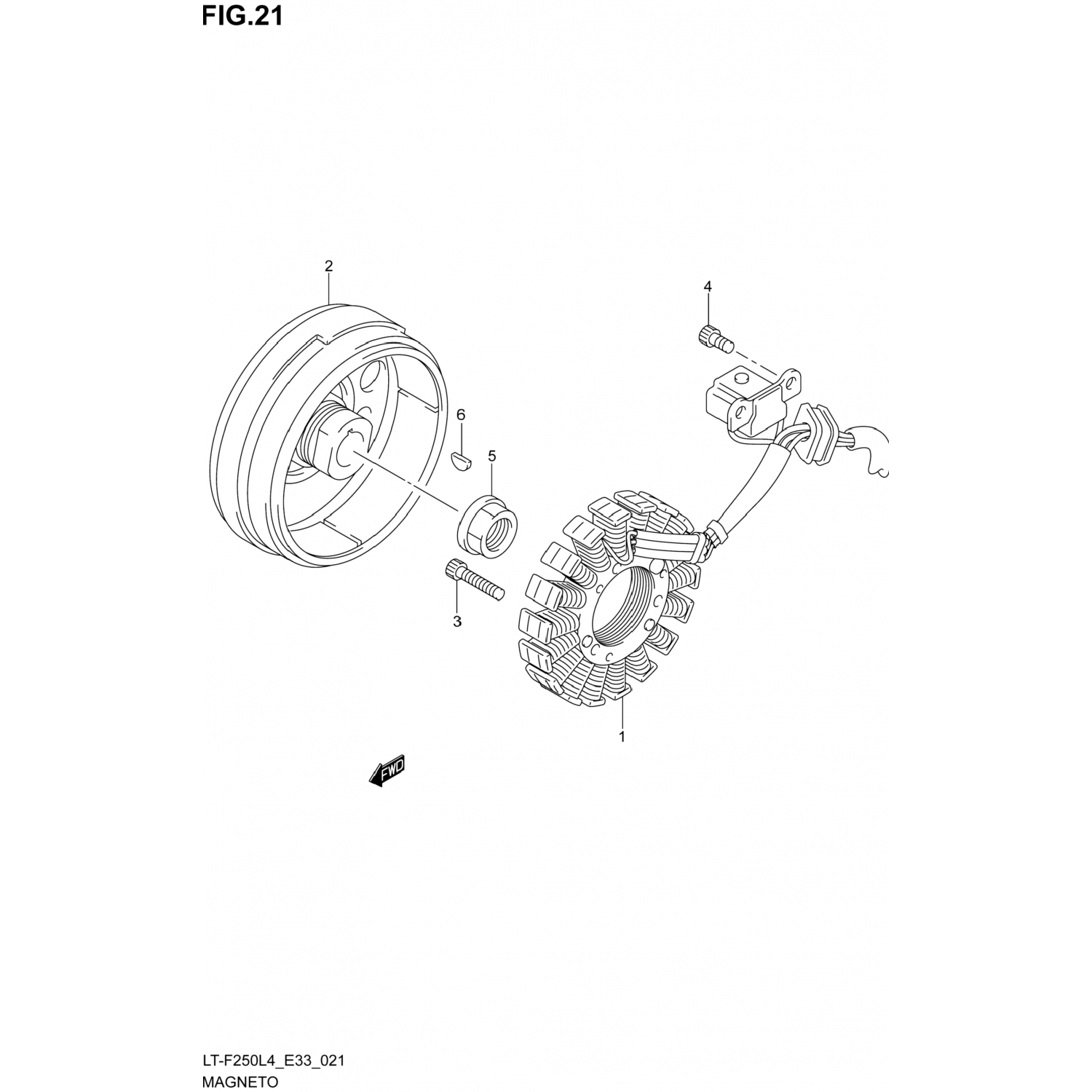 FIG.21

2

4

6

5

3

1

FWD

LT-F250L4_E33_021
MAGNETO