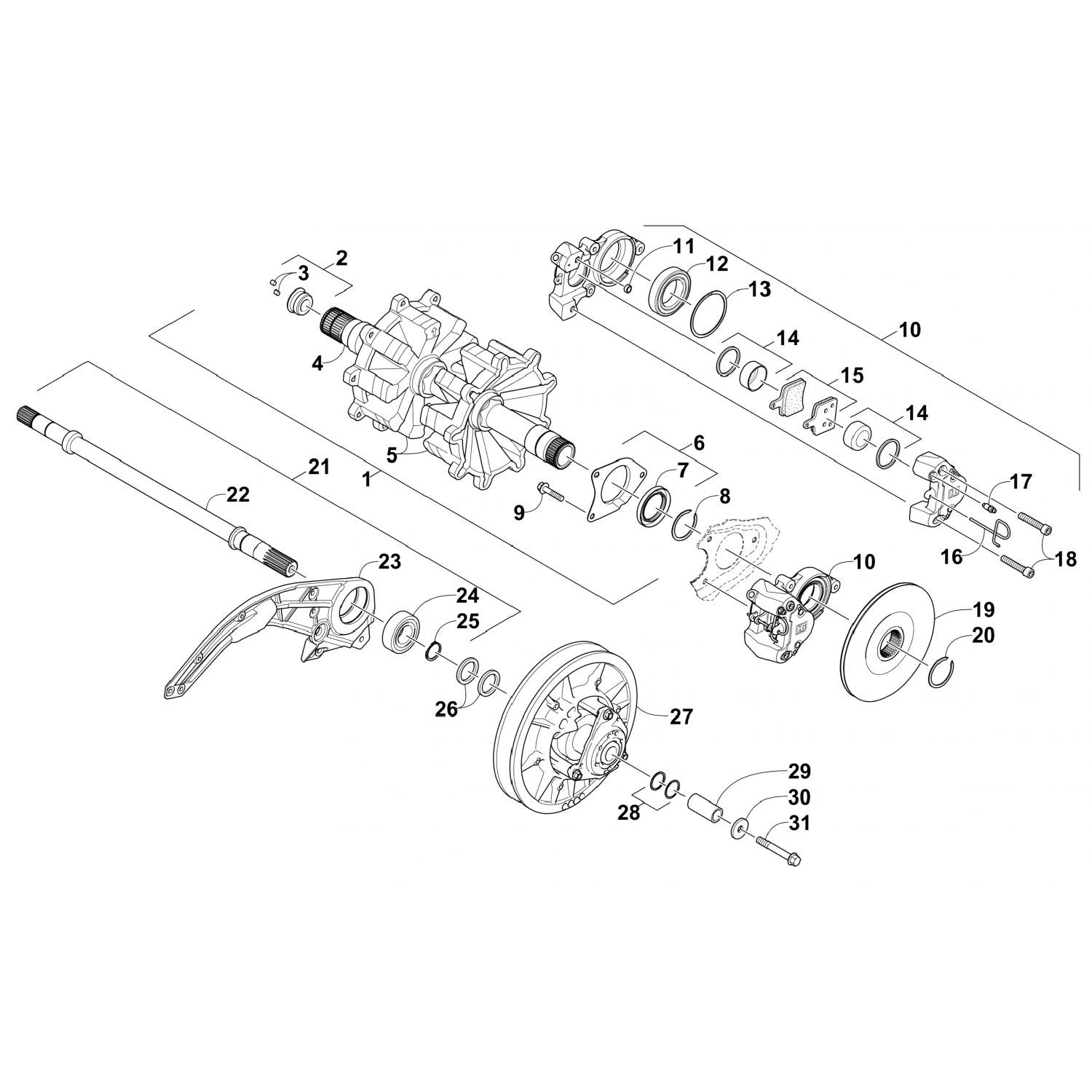 2
3
4
5
1
21
22
23
24
25
26
27
28
29
30
31
6
7
8
9
11
12
13
14
15
14
10
17
16
18
10
19
20