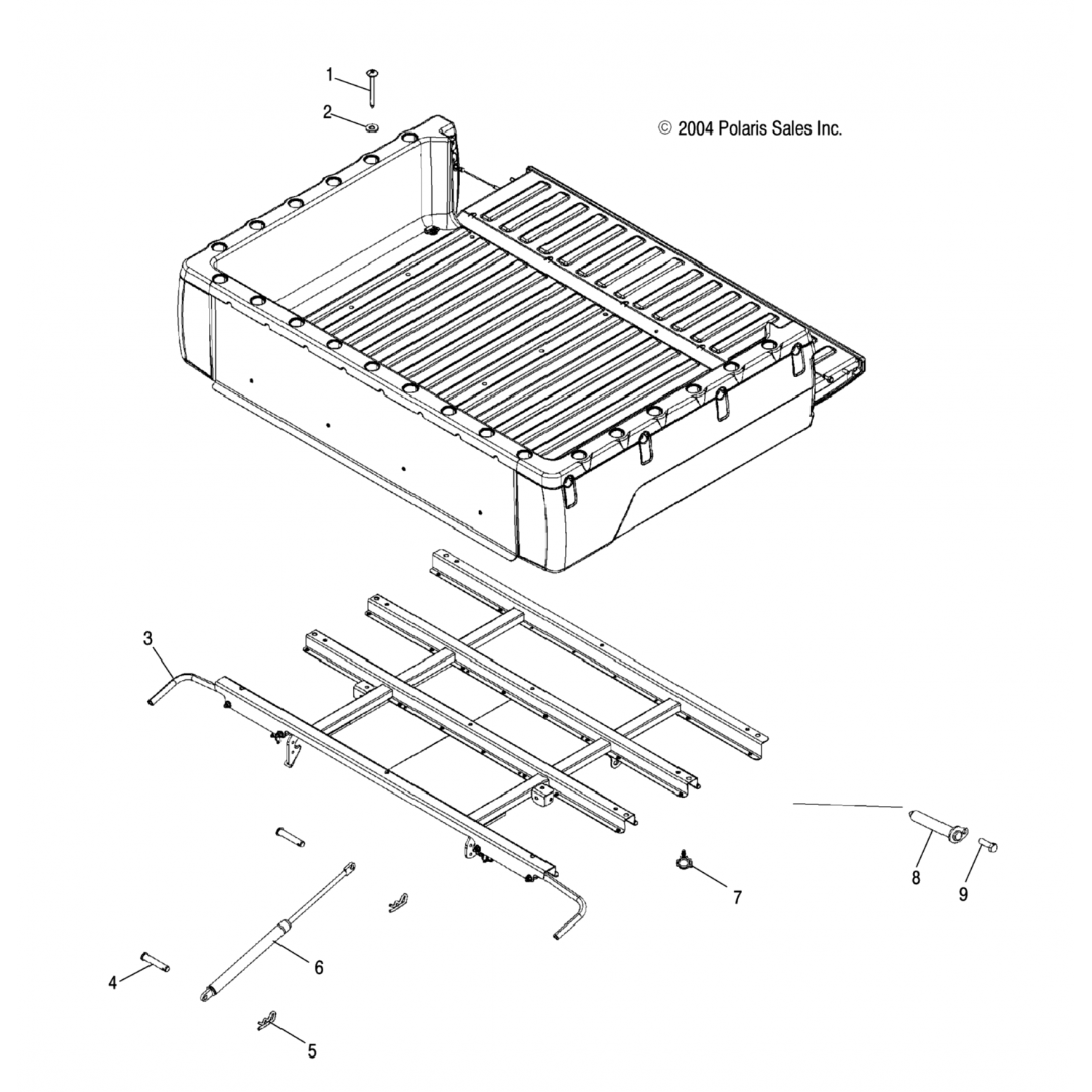 1

2

© 2004 Polaris Sales Inc.

3

8

9

7

6

4

5