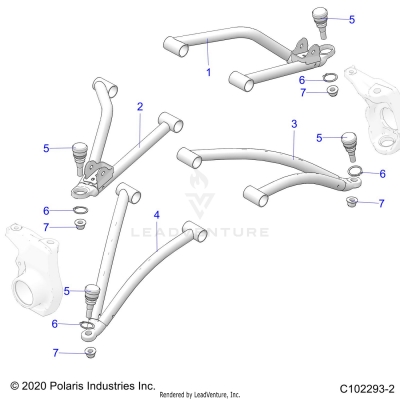 5
1
6
7
2
3
5
5
6
7
6
7
4
LEADVENTURE
5
6
7
© 2020 Polaris Industries Inc.
Rendered by LeadVenture, Inc.
C102293-2