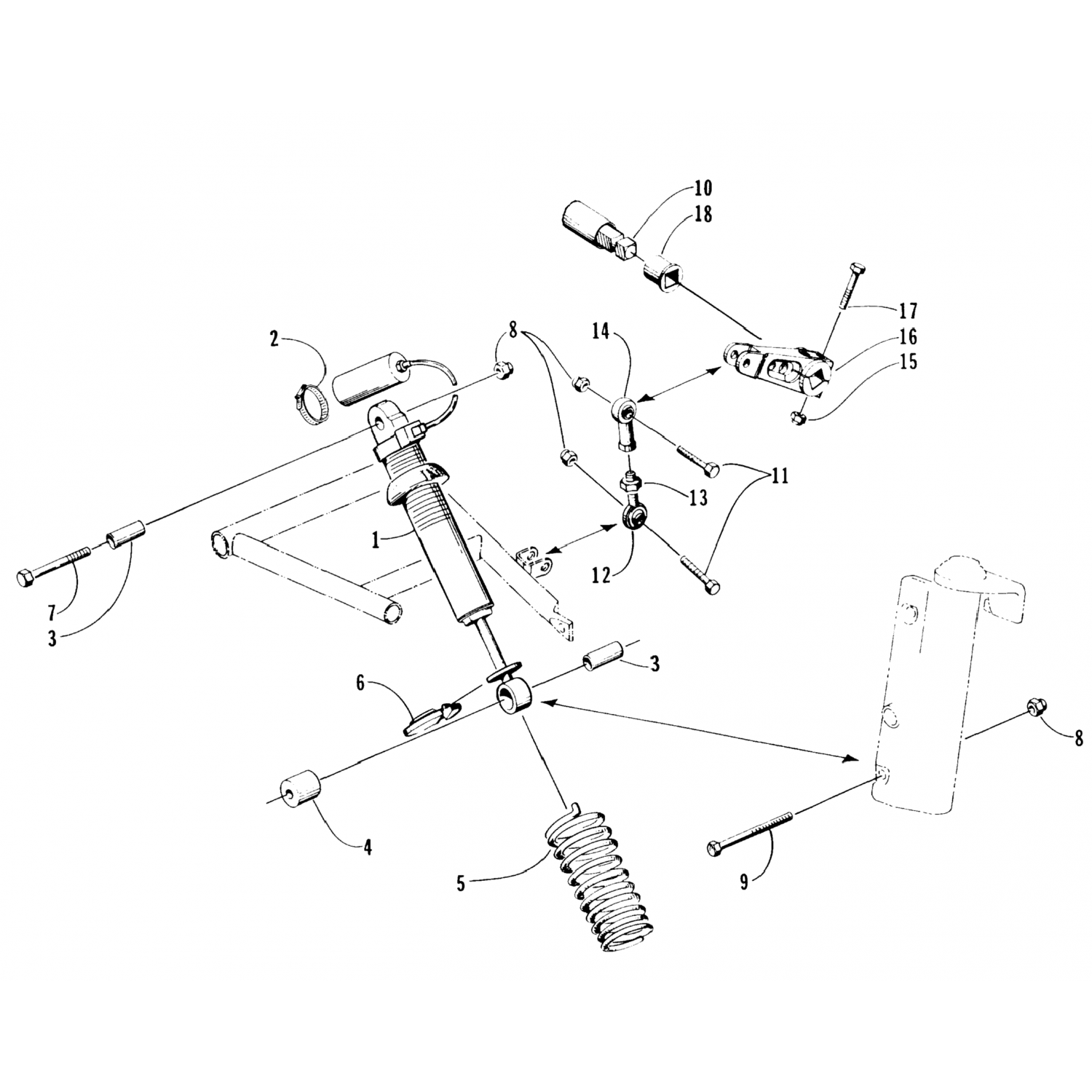 10
18
17
16
15
2
8
14
11
13
1
12
7
3
3
6
8
4
5
9