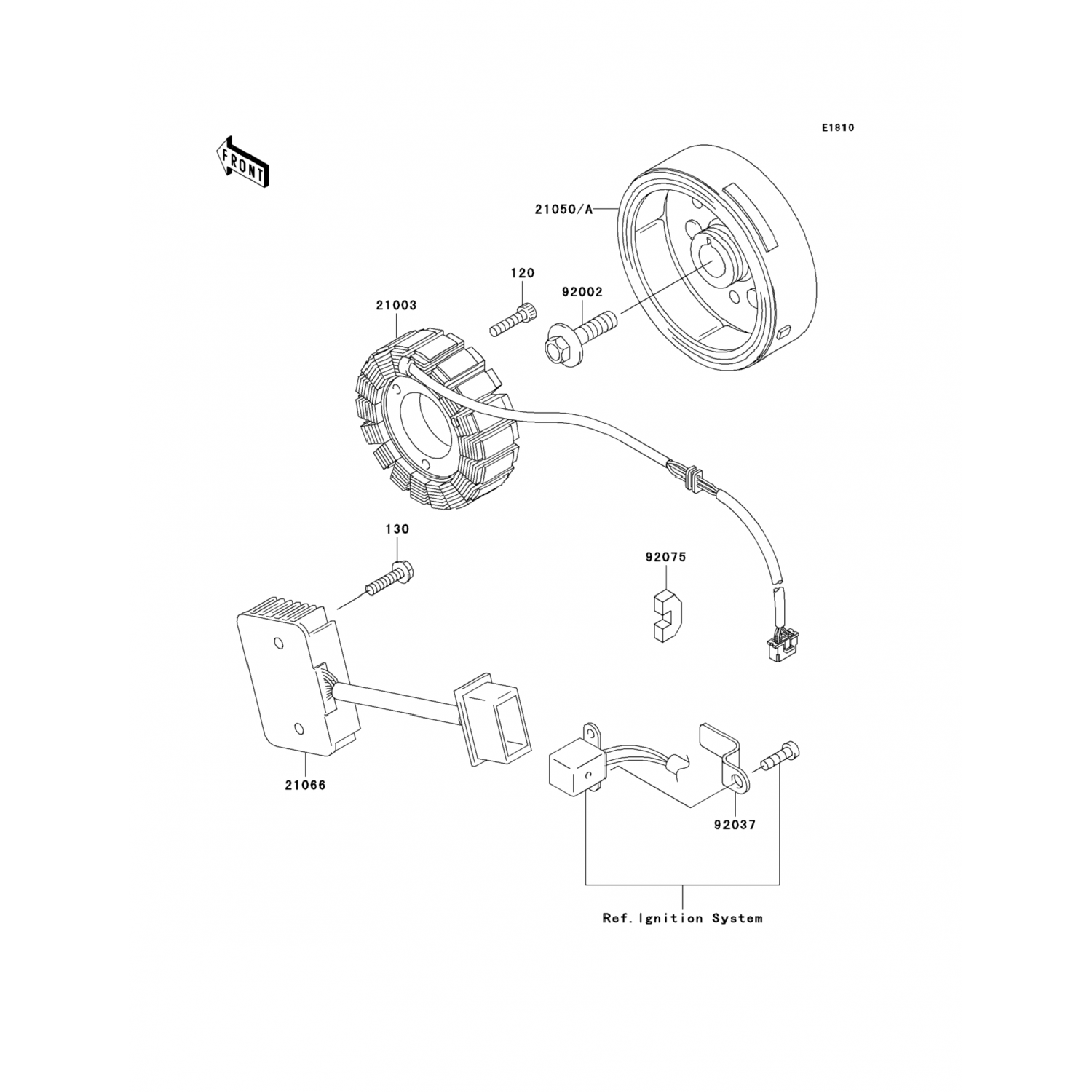 E1810

FRONT

21050/A

120

92002

21003

130

92075

21066

92037

Ref.Ignition System