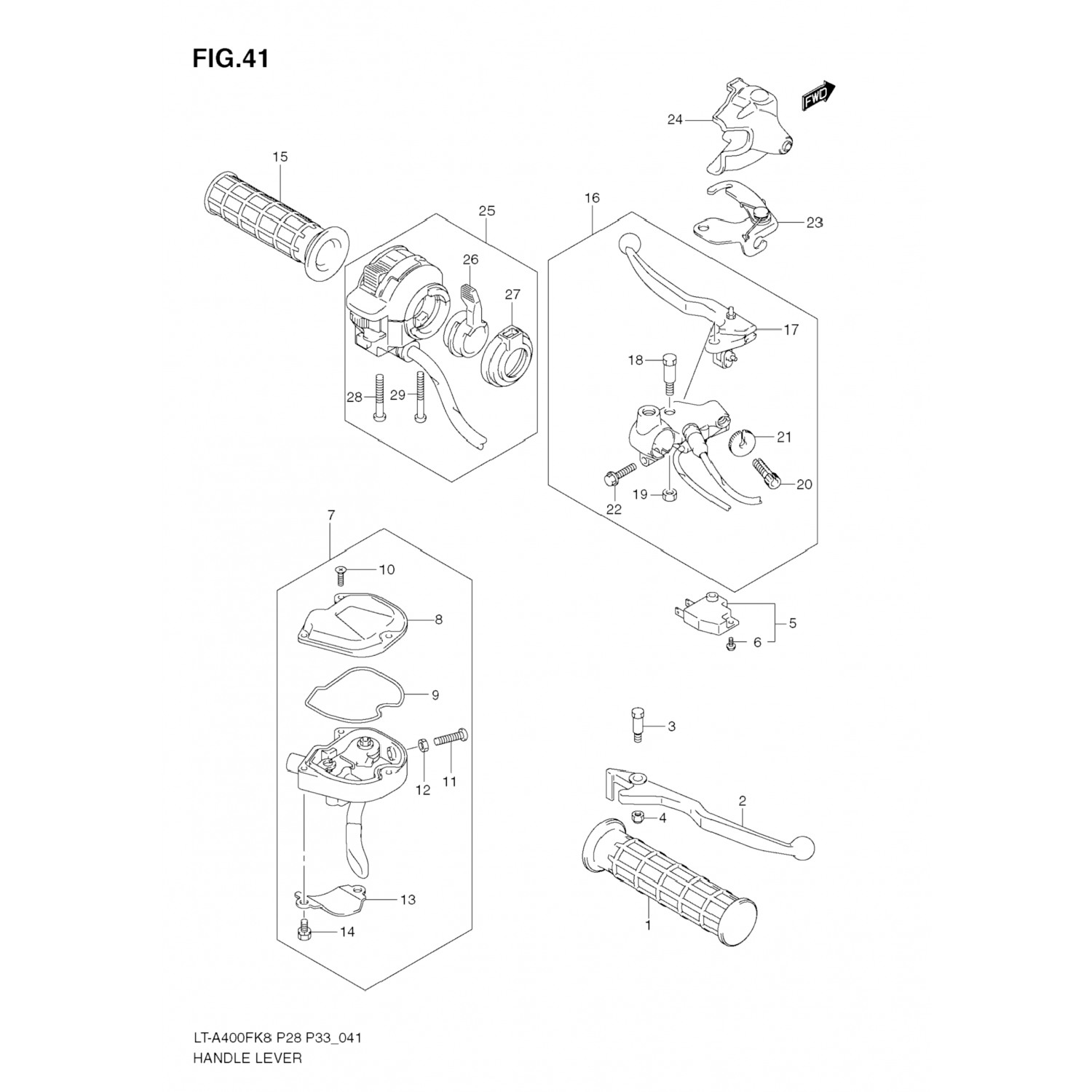 FIG.41

FWD

24

15

25

16

23

26

27

17

18

28

29

21

20

22

19

7

10

8

5

6

9

3

12

11

2

4

13

14

1

LT-A400FK8 P28 P33_041
HANDLE LEVER